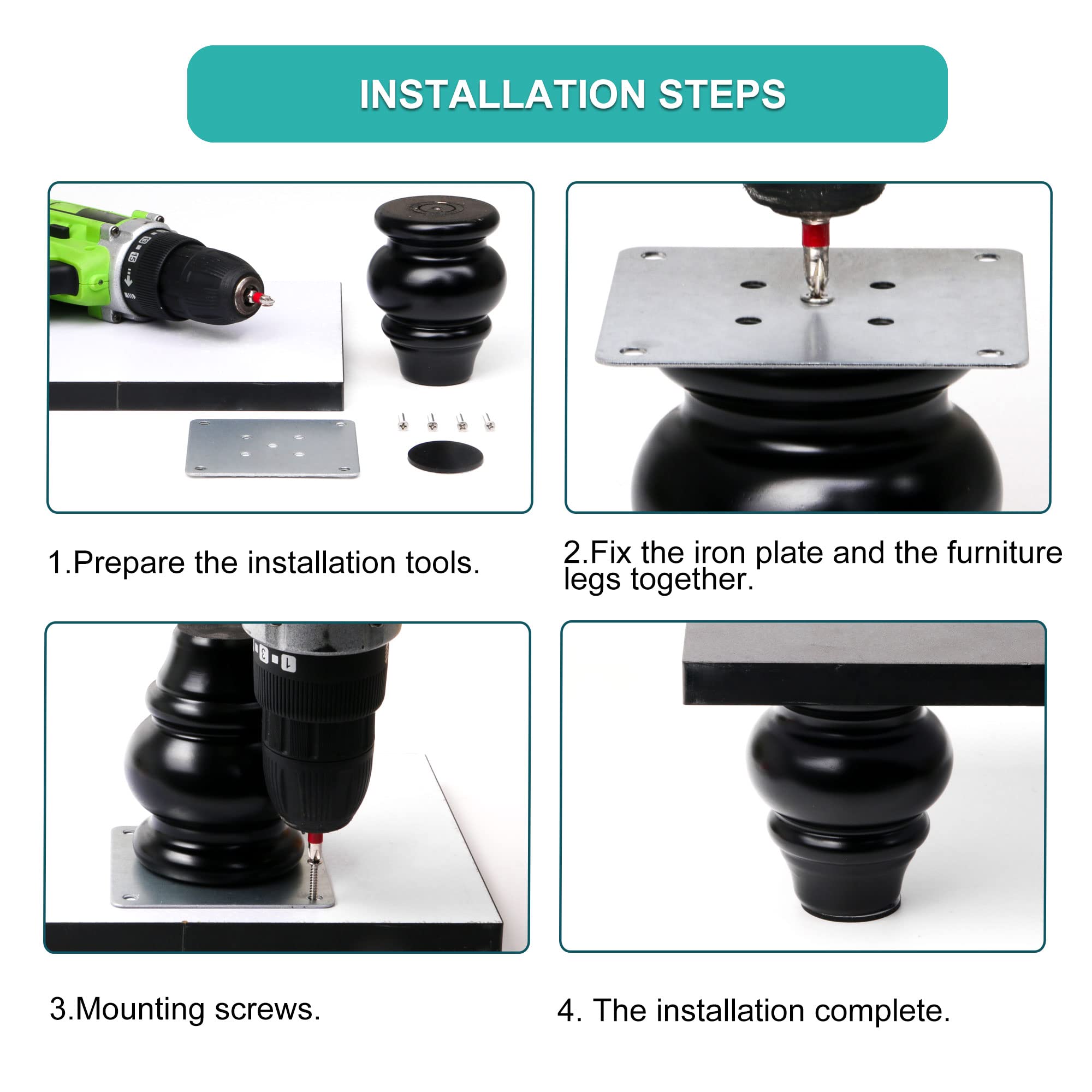 INSTALLATION STEPS

1.Prepare the installation tools.

2.Fix the iron plate and the furniture legs together.

3.Mounting screws.

4. The installation complete.