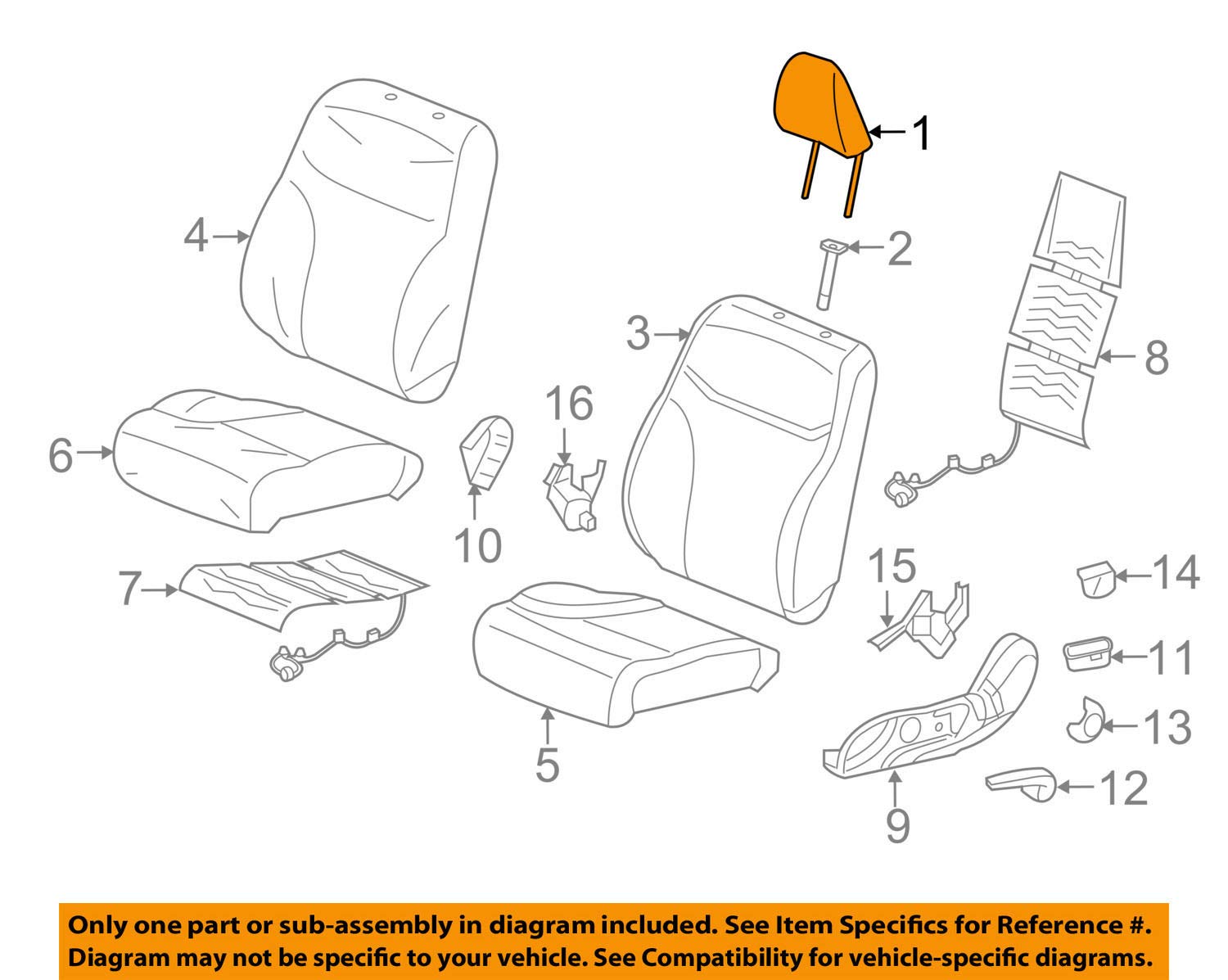 1
4
2
3
8
16
6
10
15
14
7
11
13
5
12
9

Only one part or sub-assembly in diagram included. See Item Specifics for Reference #. Diagram may not be specific to your vehicle. See Compatibility for vehicle-specific diagrams.