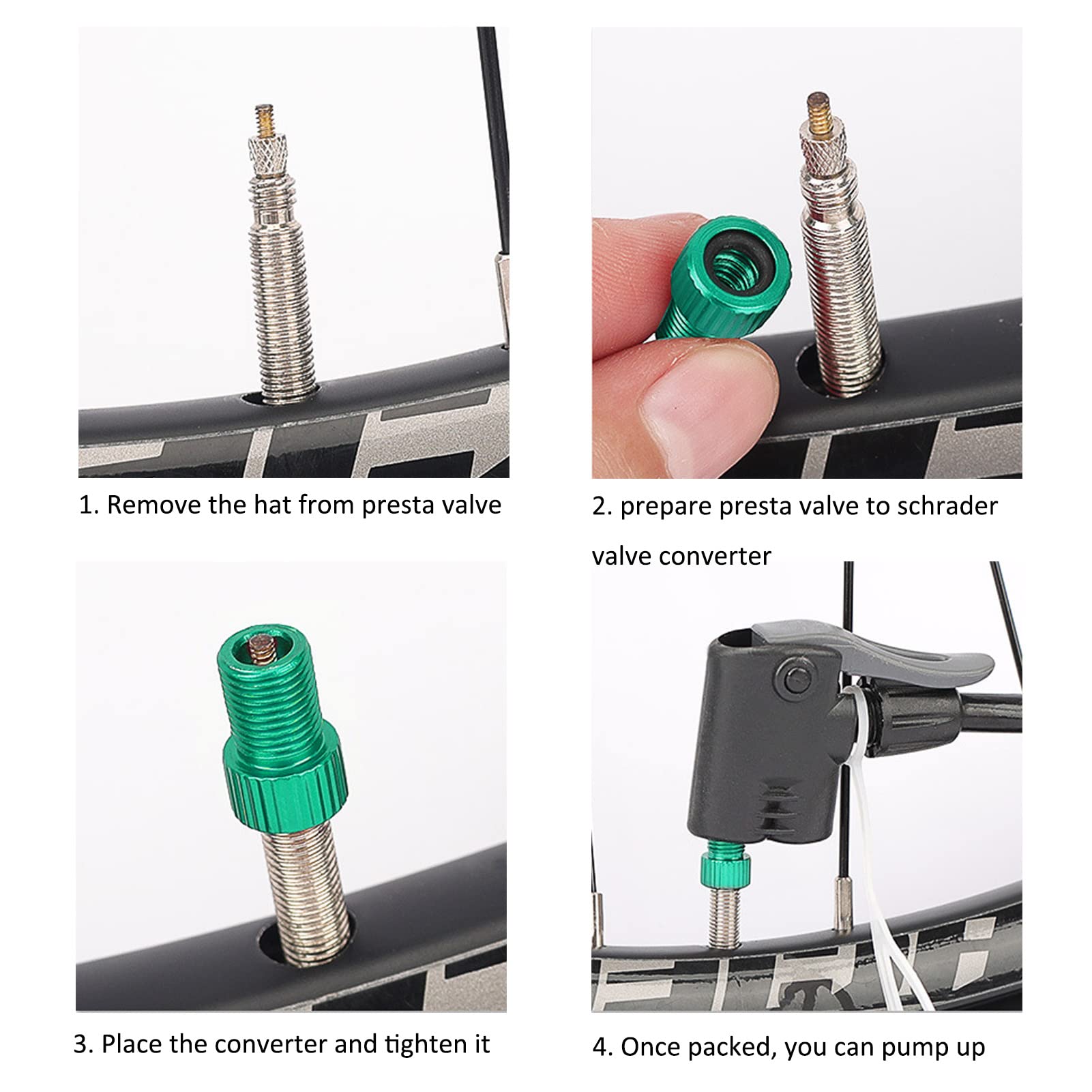 1. Remove the hat from presta valve

2. prepare presta valve to schrader valve converter

3. Place the converter and tighten it

4. Once packed, you can pump up