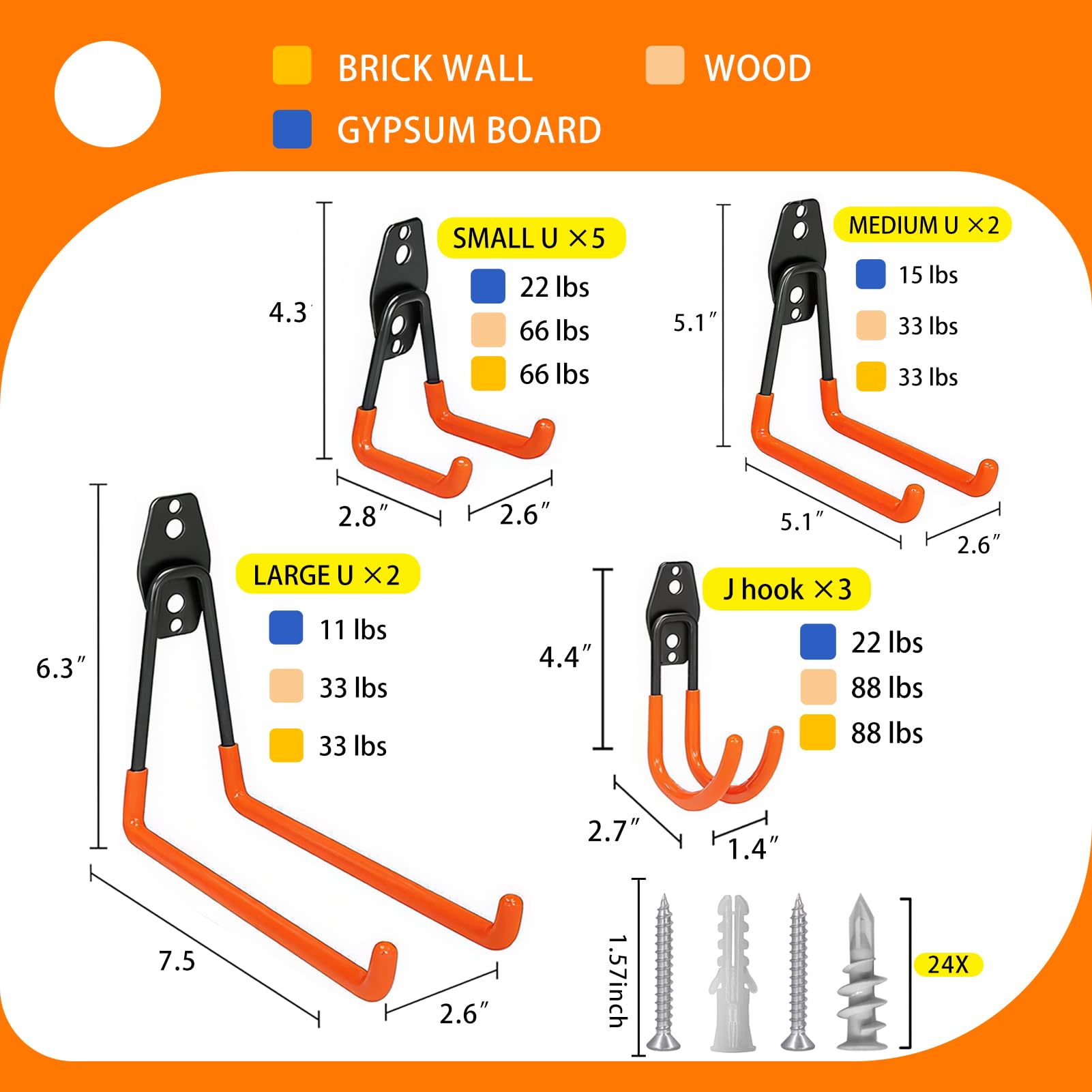 BRICK WALL
WOOD
GYPSUM BOARD

SMALL U ×5
22 lbs
66 lbs
66 lbs
4.3
2.8″
2.6″

MEDIUM U ×2
15 lbs
33 lbs
33 lbs
5.1″
5.1″
2.6″

LARGE U ×2
11 lbs
33 lbs
33 lbs
6.3″
7.5
2.6″

J hook ×3
22 lbs
88 lbs
88 lbs
4.4″
2.7″
1.4″

1.57inch
24X