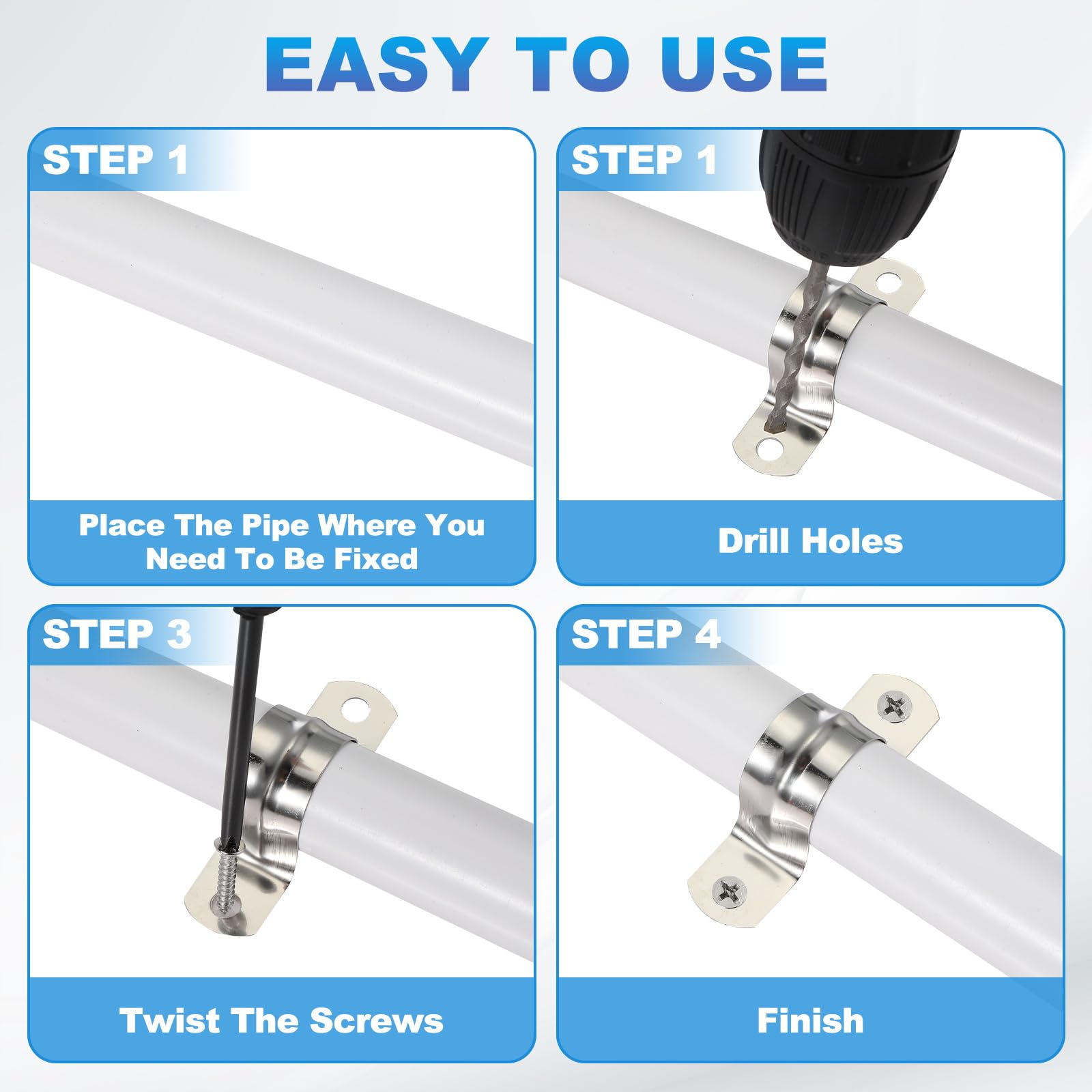 EASY TO USE

STEP 1

Place The Pipe Where You Need To Be Fixed

STEP 1

Drill Holes

STEP 3

Twist The Screws

STEP 4

Finish