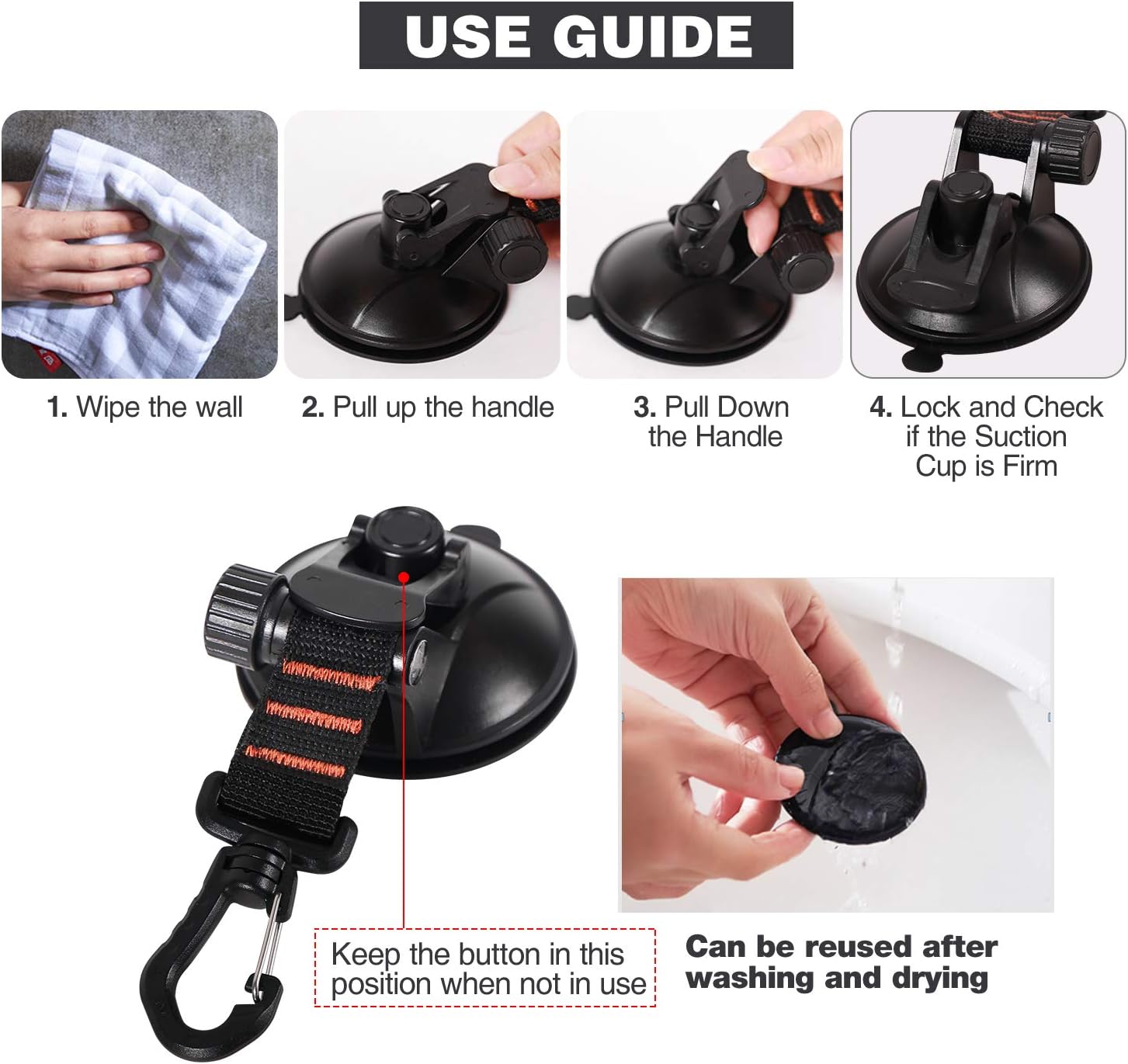 USE GUIDE

1. Wipe the wall

2. Pull up the handle

3. Pull Down the Handle

4. Lock and Check if the Suction Cup is Firm

Keep the button in this position when not in use

Can be reused after washing and drying