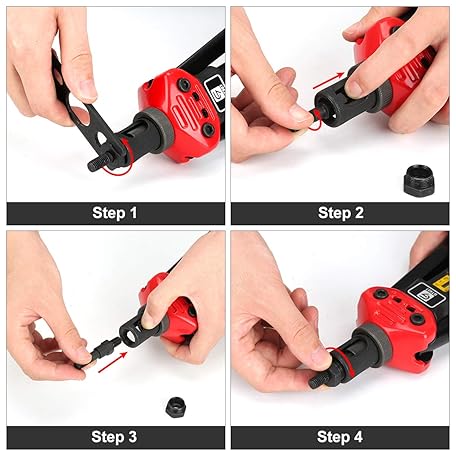 Step 1

Step 2

Step 3

Step 4