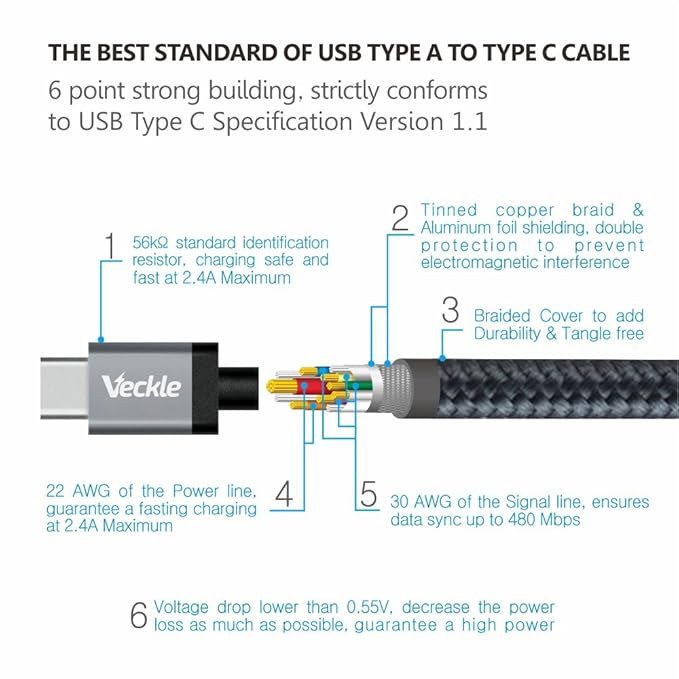 THE BEST STANDARD OF USB TYPE A TO TYPE C CABLE

6 point strong building, strictly conforms to USB Type C Specification Version 1.1

1 56kΩ standard identification resistor, charging safe and fast at 2.4A Maximum

2 Tinned copper braid & Aluminum foil shielding, double protection to prevent electromagnetic interference

3 Braided Cover to add Durability & Tangle free

Veckle

22 AWG of the Power line, guarantee a fasting charging at 2.4A Maximum 4

5 30 AWG of the Signal line, ensures data sync up to 480 Mbps

6 Voltage drop lower than 0.55V, decrease the power loss as much as possible, guarantee a high power