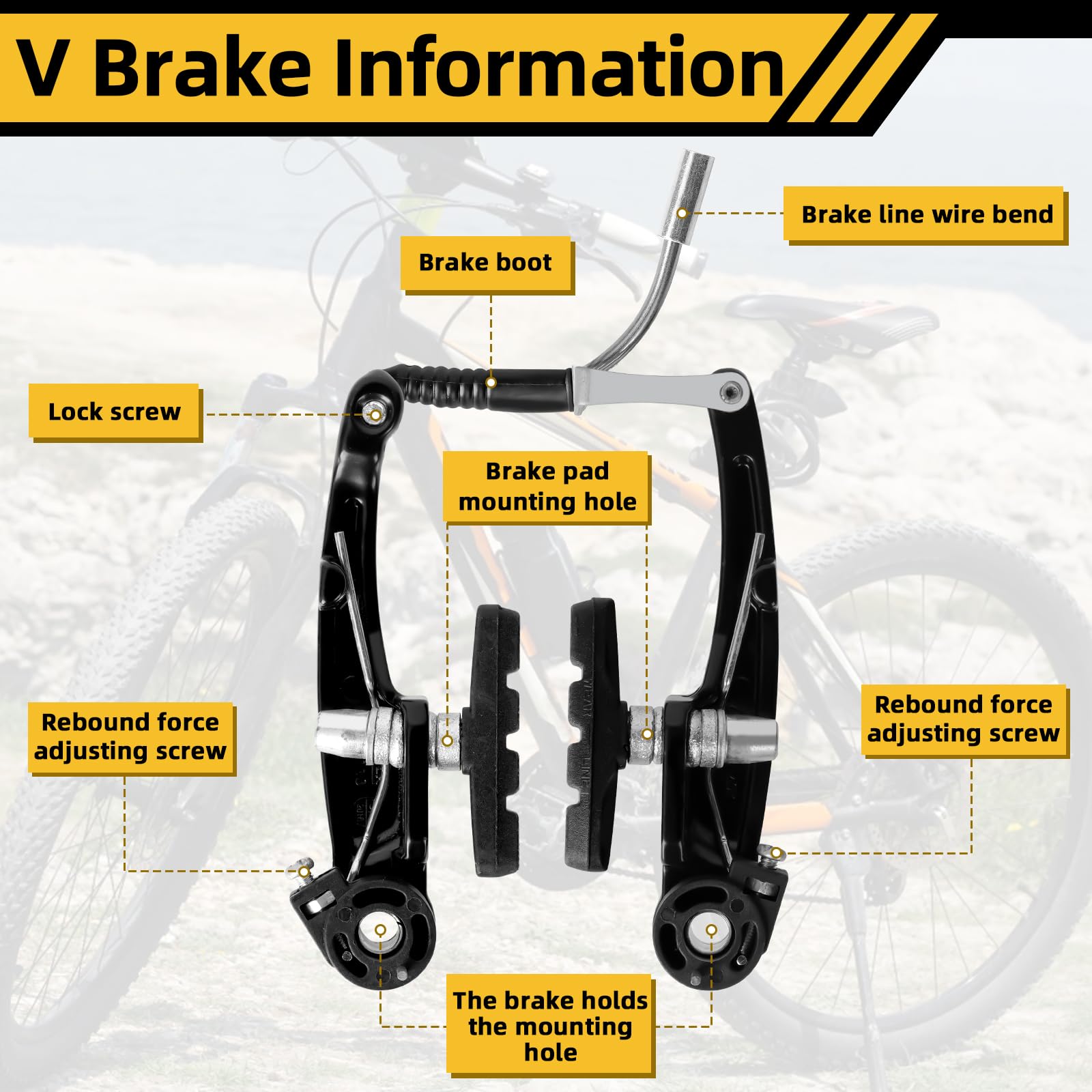 V Brake Information

Brake line wire bend

Brake boot

Lock screw

Brake pad mounting hole

Rebound force adjusting screw

Rebound force adjusting screw

The brake holds the mounting hole