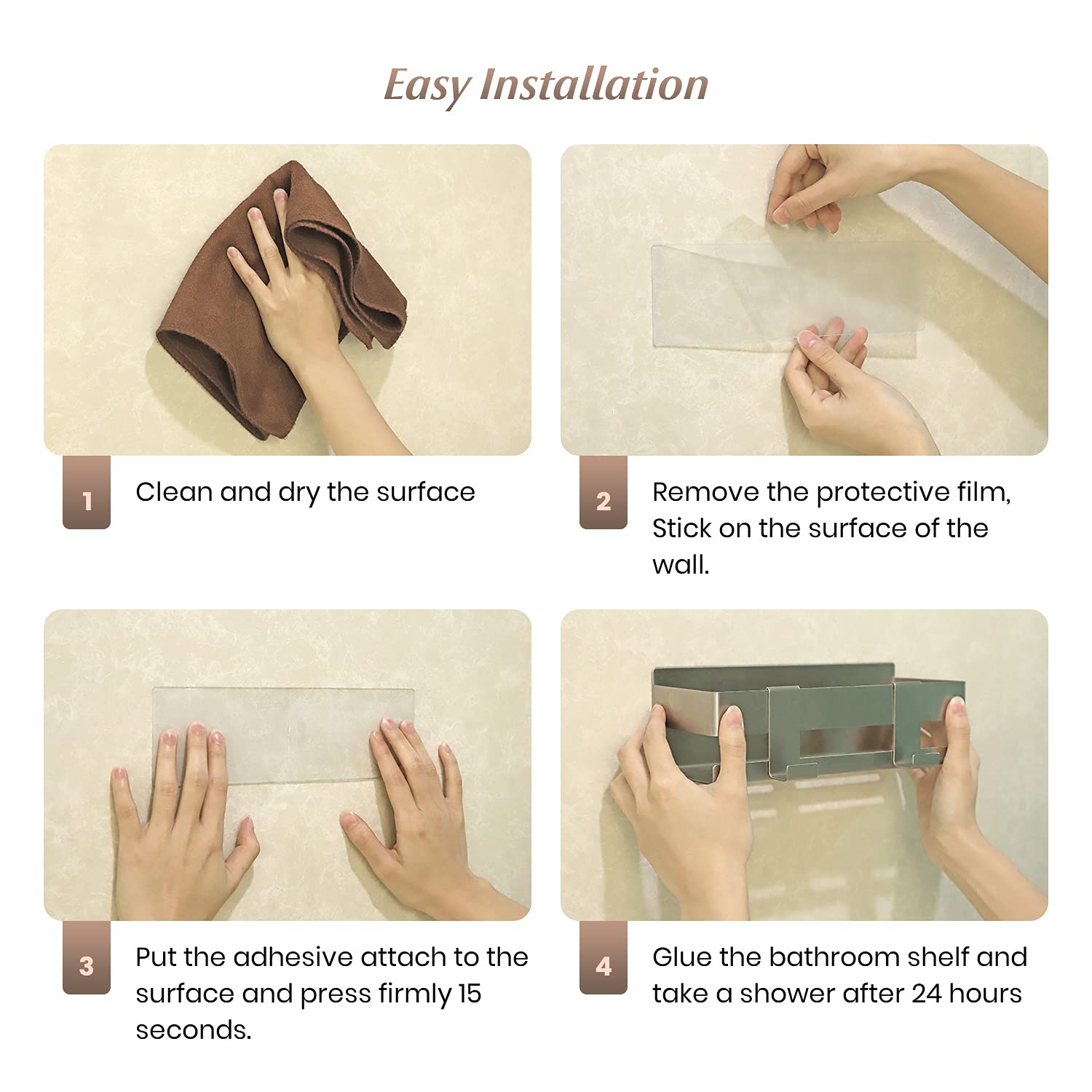 Easy Installation

1
Clean and dry the surface

2
Remove the protective film, Stick on the surface of the wall.

3
Put the adhesive attach to the surface and press firmly 15 seconds.

4
Glue the bathroom shelf and take a shower after 24 hours