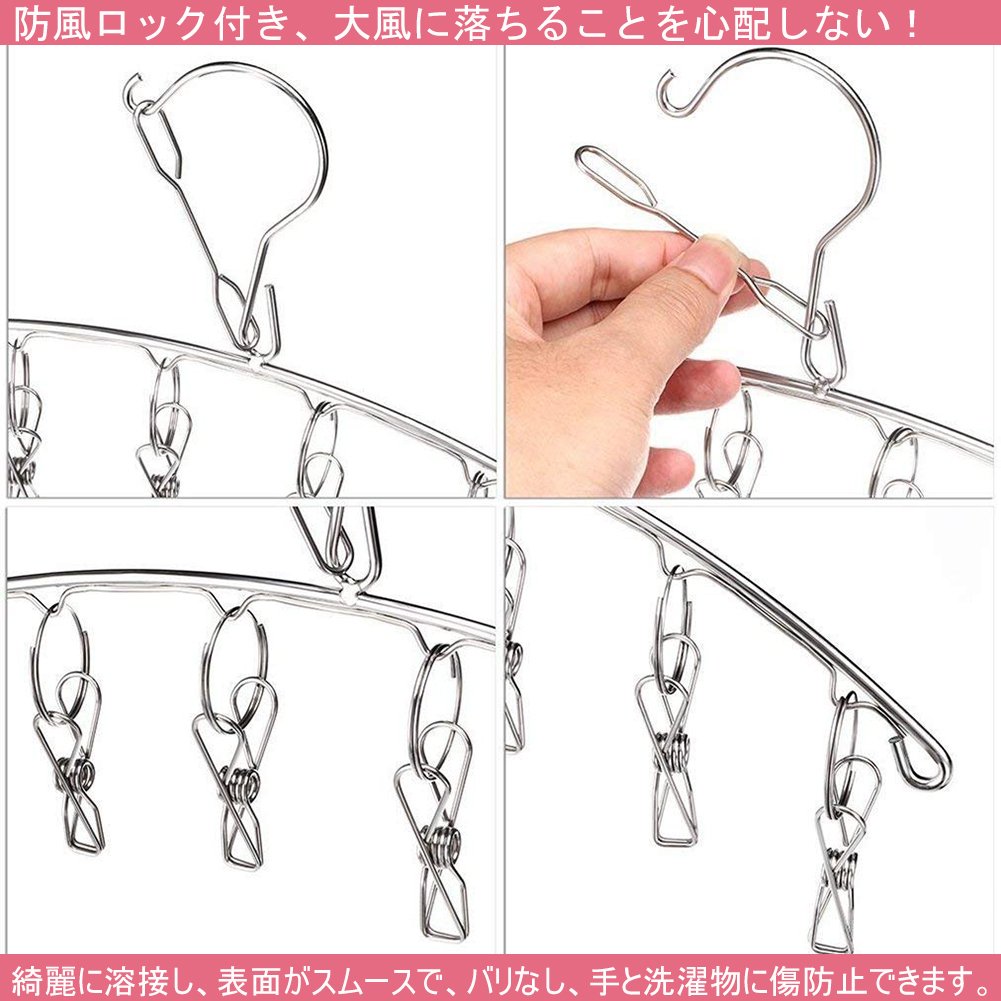 防風ロック付き、大風に落ちることを心配しない！

綺麗に溶接し、表面がスムースで、バリなし、手と洗濯物に傷防止できます。