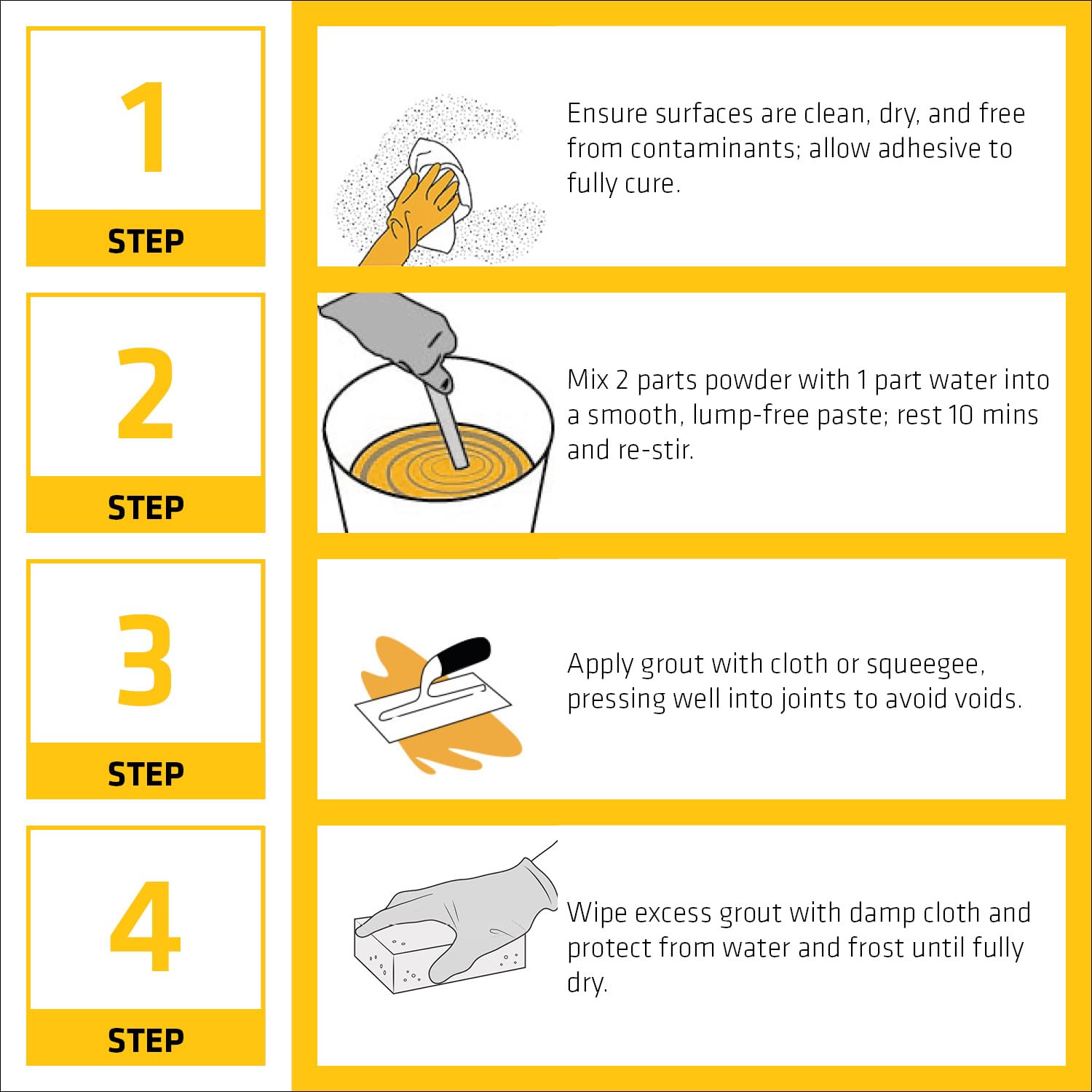 1
STEP

Ensure surfaces are clean, dry, and free from contaminants; allow adhesive to fully cure.

2
STEP

Mix 2 parts powder with 1 part water into a smooth, lump-free paste; rest 10 mins and re-stir.

3
STEP

Apply grout with cloth or squeegee, pressing well into joints to avoid voids.

4
STEP

Wipe excess grout with damp cloth and protect from water and frost until fully dry.