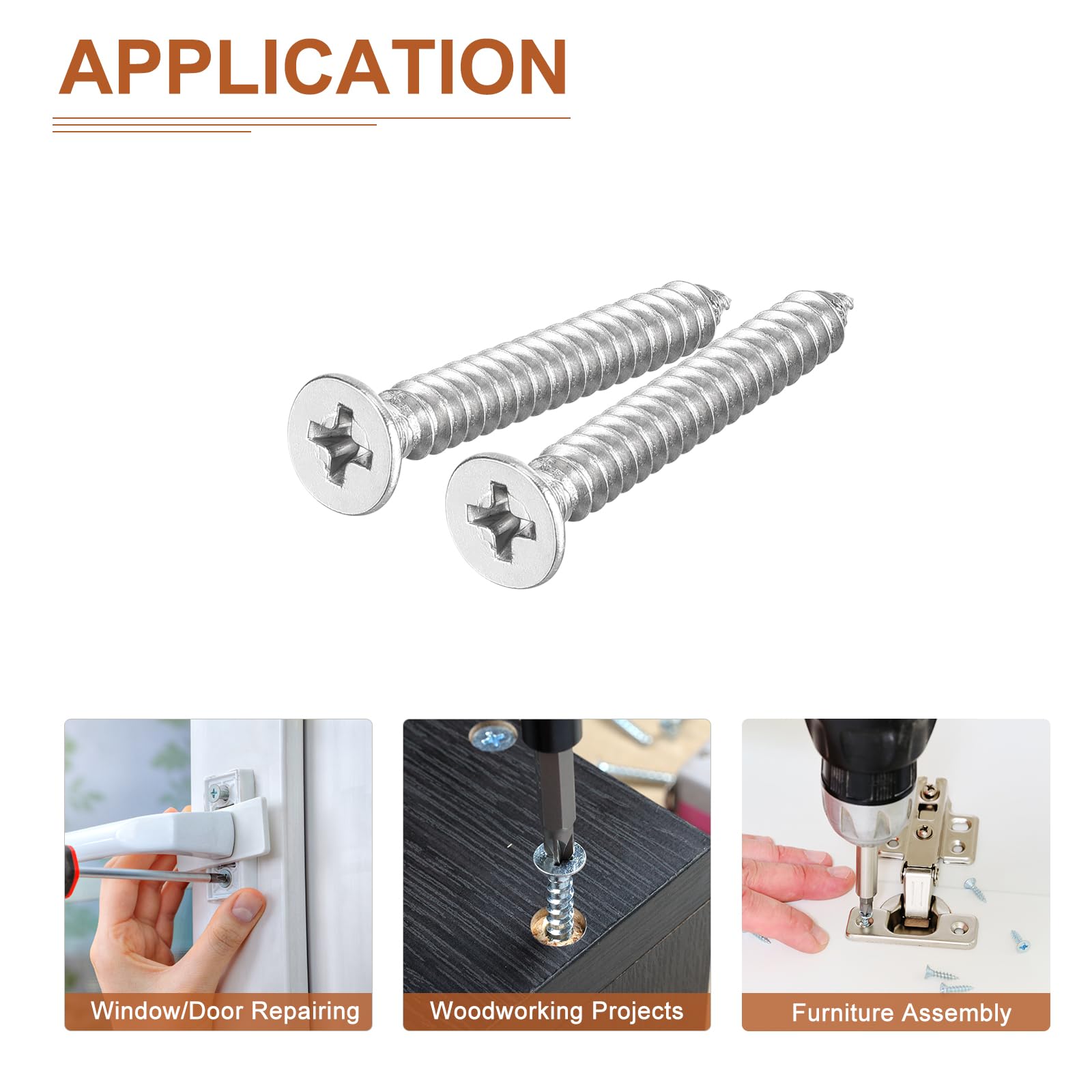 APPLICATION

Window/Door Repairing

Woodworking Projects

Furniture Assembly