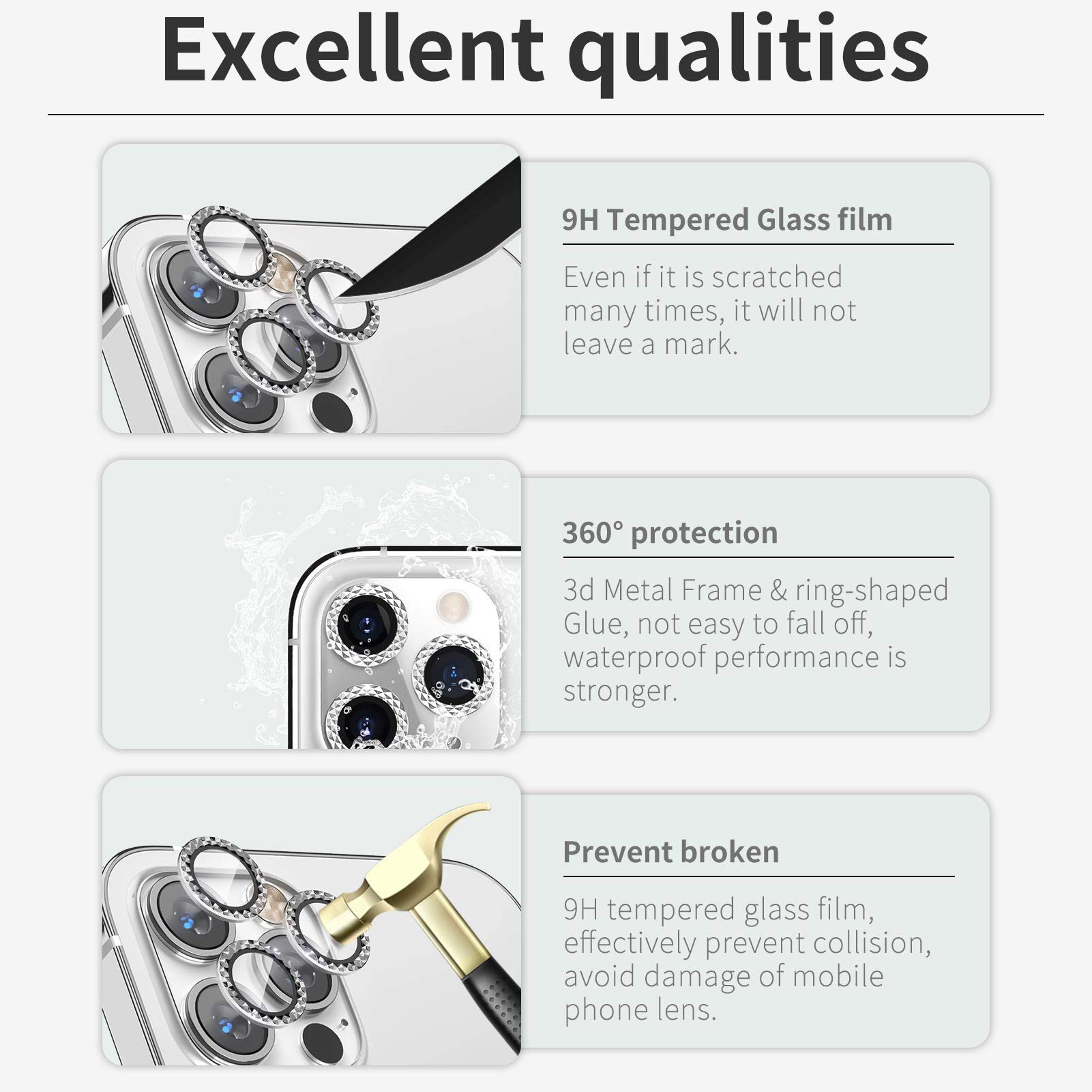 Excellent qualities

9H Tempered Glass film

Even if it is scratched many times, it will not leave a mark.

360° protection

3d Metal Frame & ring-shaped Glue, not easy to fall off, waterproof performance is stronger.

Prevent broken

9H tempered glass film, effectively prevent collision, avoid damage of mobile phone lens.