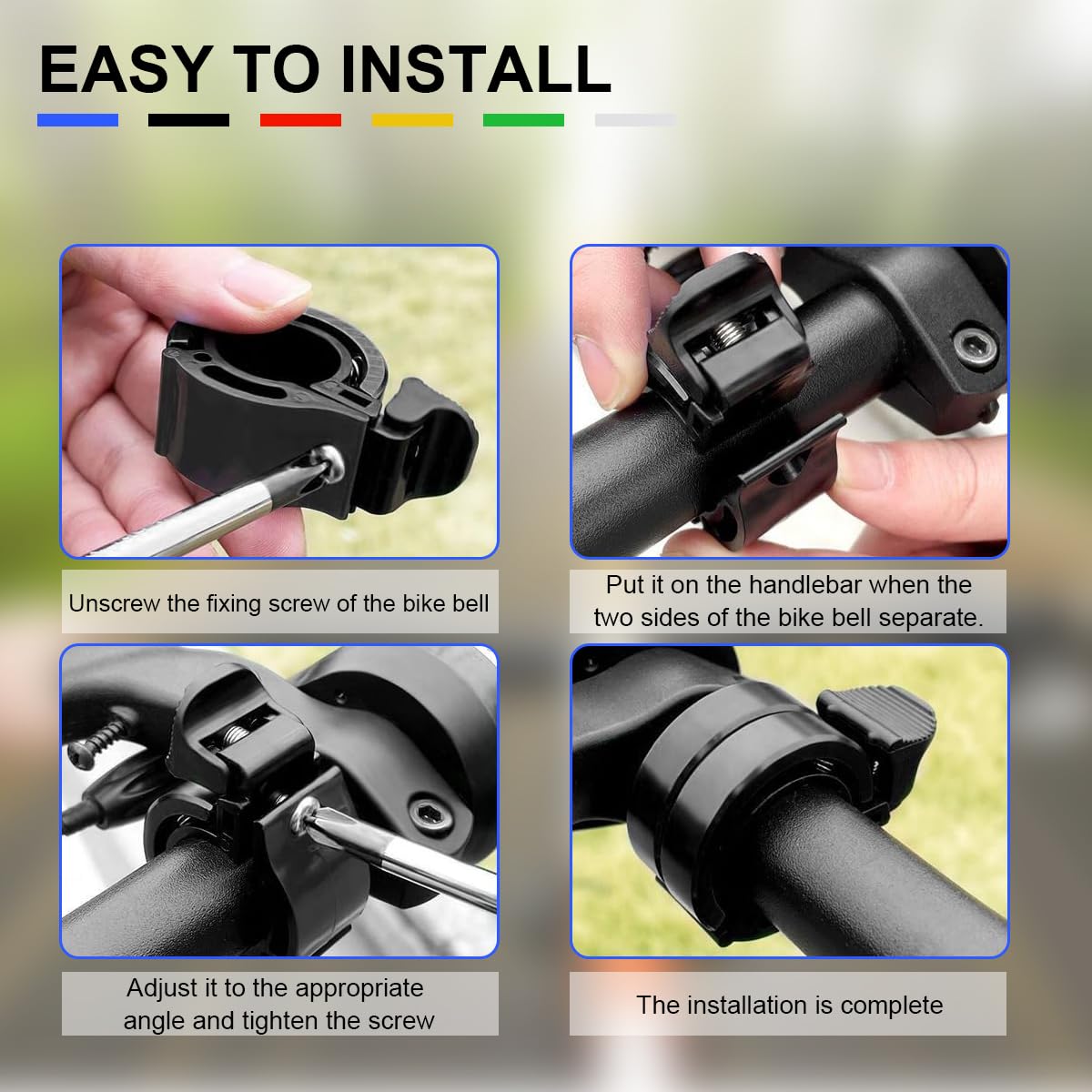 EASY TO INSTALL

Unscrew the fixing screw of the bike bell

Put it on the handlebar when the two sides of the bike bell separate.

Adjust it to the appropriate angle and tighten the screw

The installation is complete