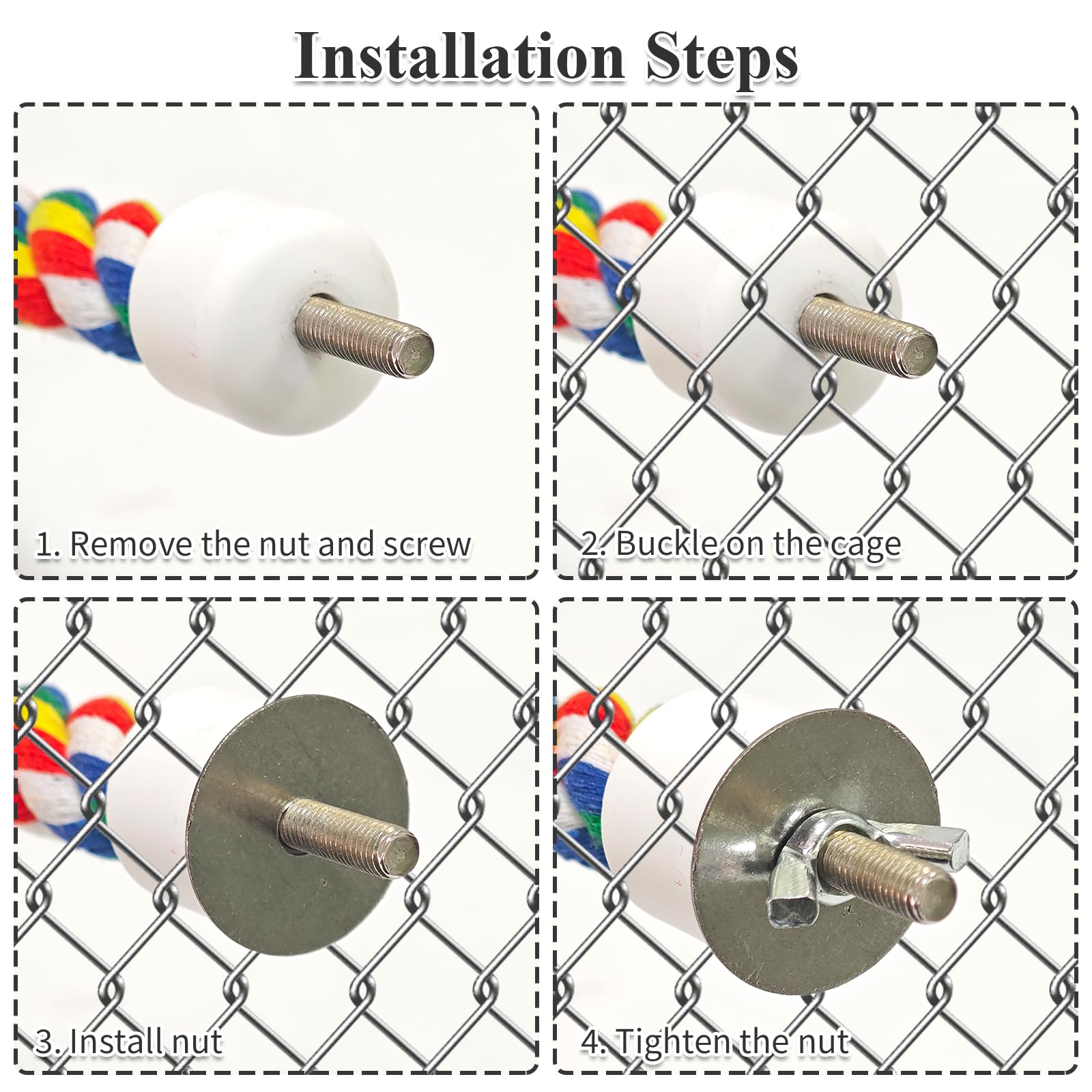 Installation Steps

1. Remove the nut and screw

2. Buckle on the cage

3. Install nut

4. Tighten the nut