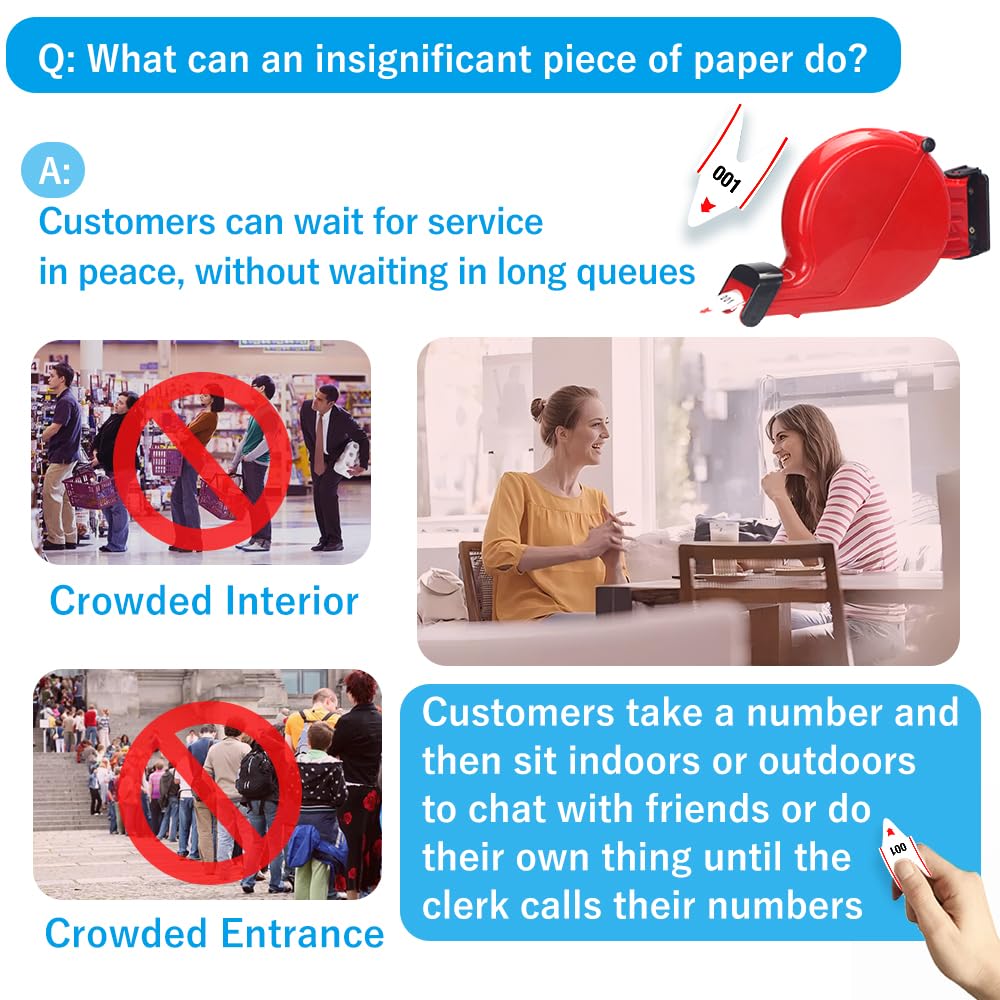 Q: What can an insignificant piece of paper do?

A:
Customers can wait for service in peace, without waiting in long queues

001

Crowded Interior

Crowded Entrance

Customers take a number and then sit indoors or outdoors to chat with friends or do their own thing until the clerk calls their numbers

001