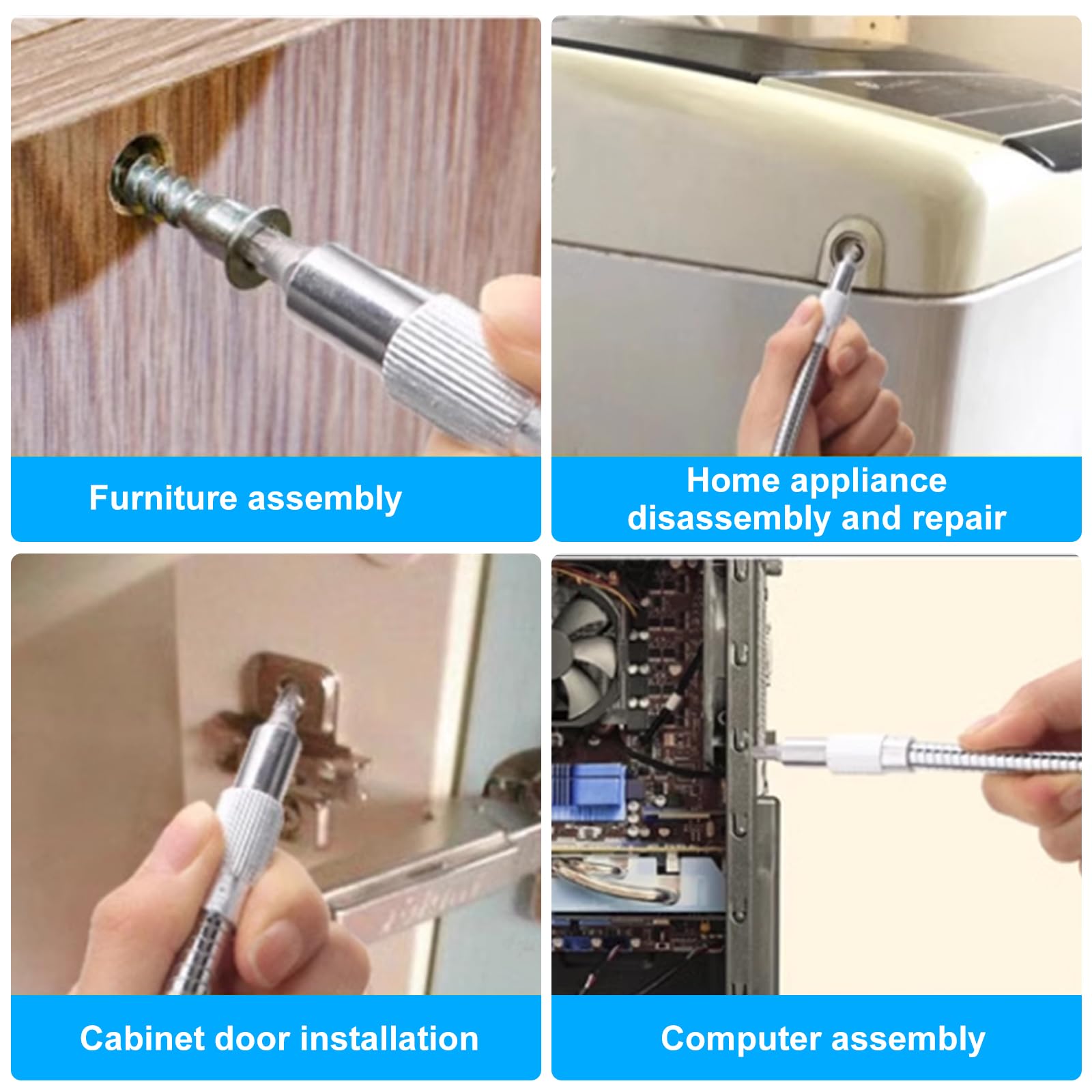 Furniture assembly

Home appliance disassembly and repair

Cabinet door installation

Computer assembly