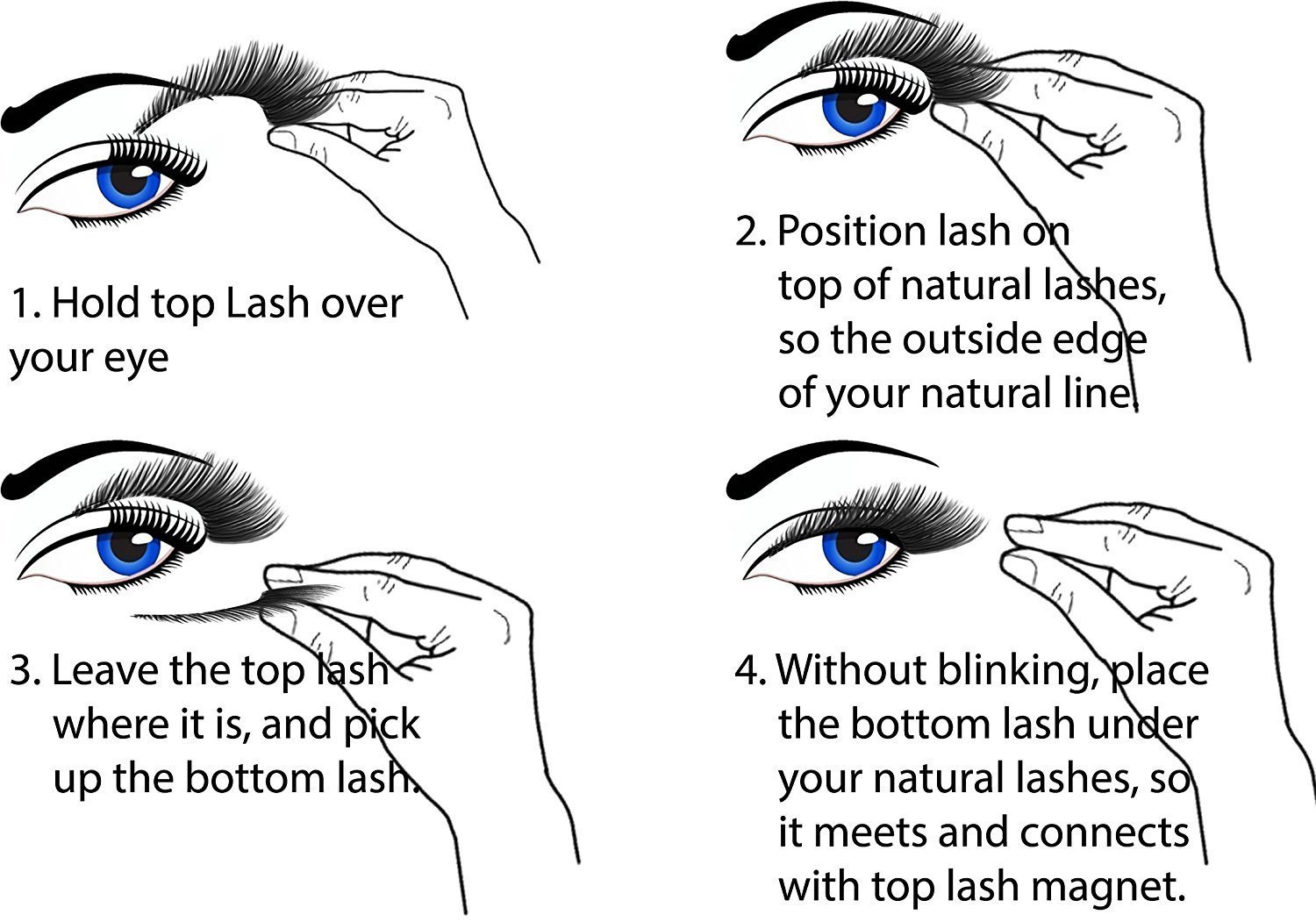 1. Hold top Lash over your eye

2. Position lash on top of natural lashes, so the outside edge of your natural line.

3. Leave the top lash where it is, and pick up the bottom lash.

4. Without blinking, place the bottom lash under your natural lashes, so it meets and connects with top lash magnet.