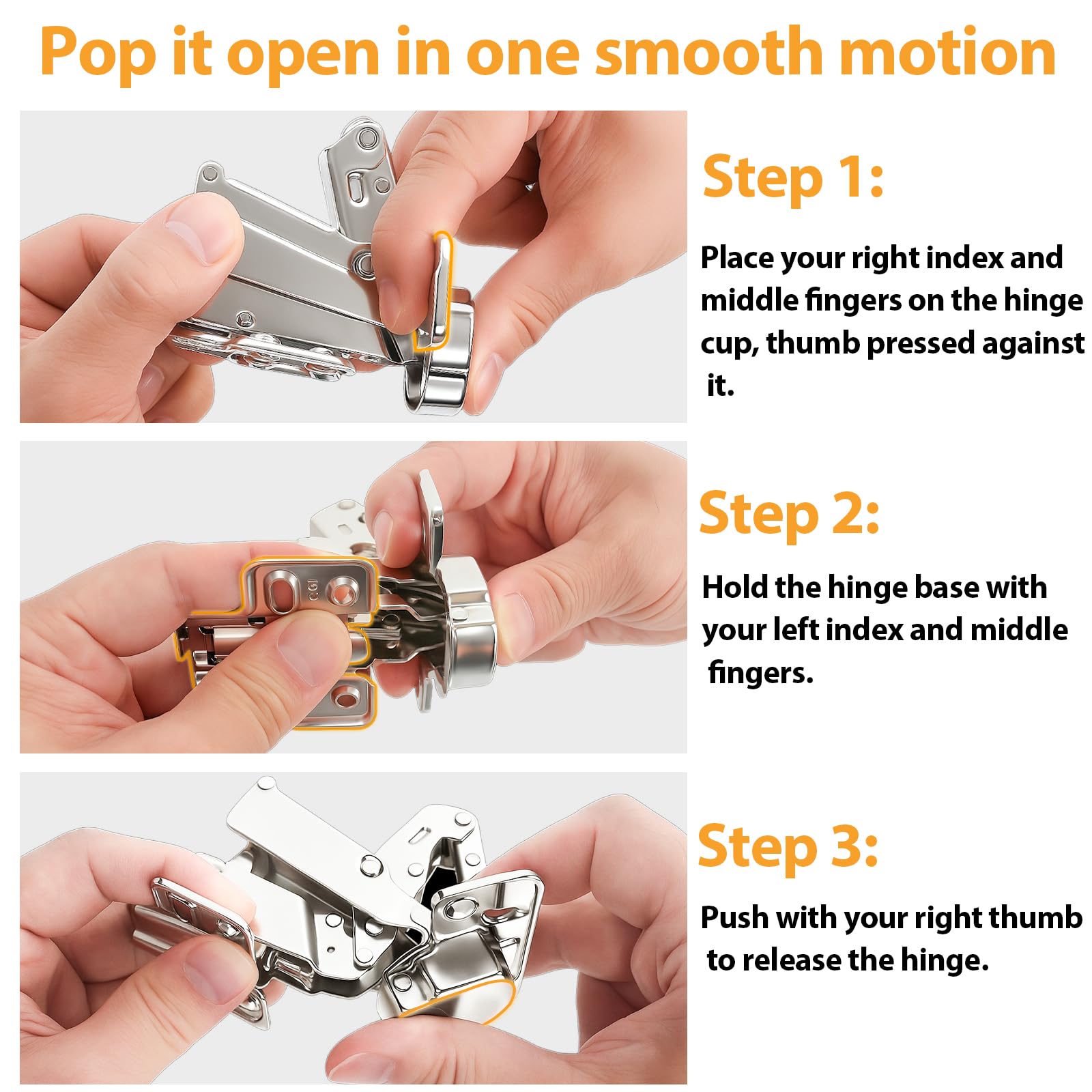 Pop it open in one smooth motion

Step 1:

Place your right index and middle fingers on the hinge cup, thumb pressed against it.

Step 2:

Hold the hinge base with your left index and middle fingers.

Step 3:

Push with your right thumb to release the hinge.