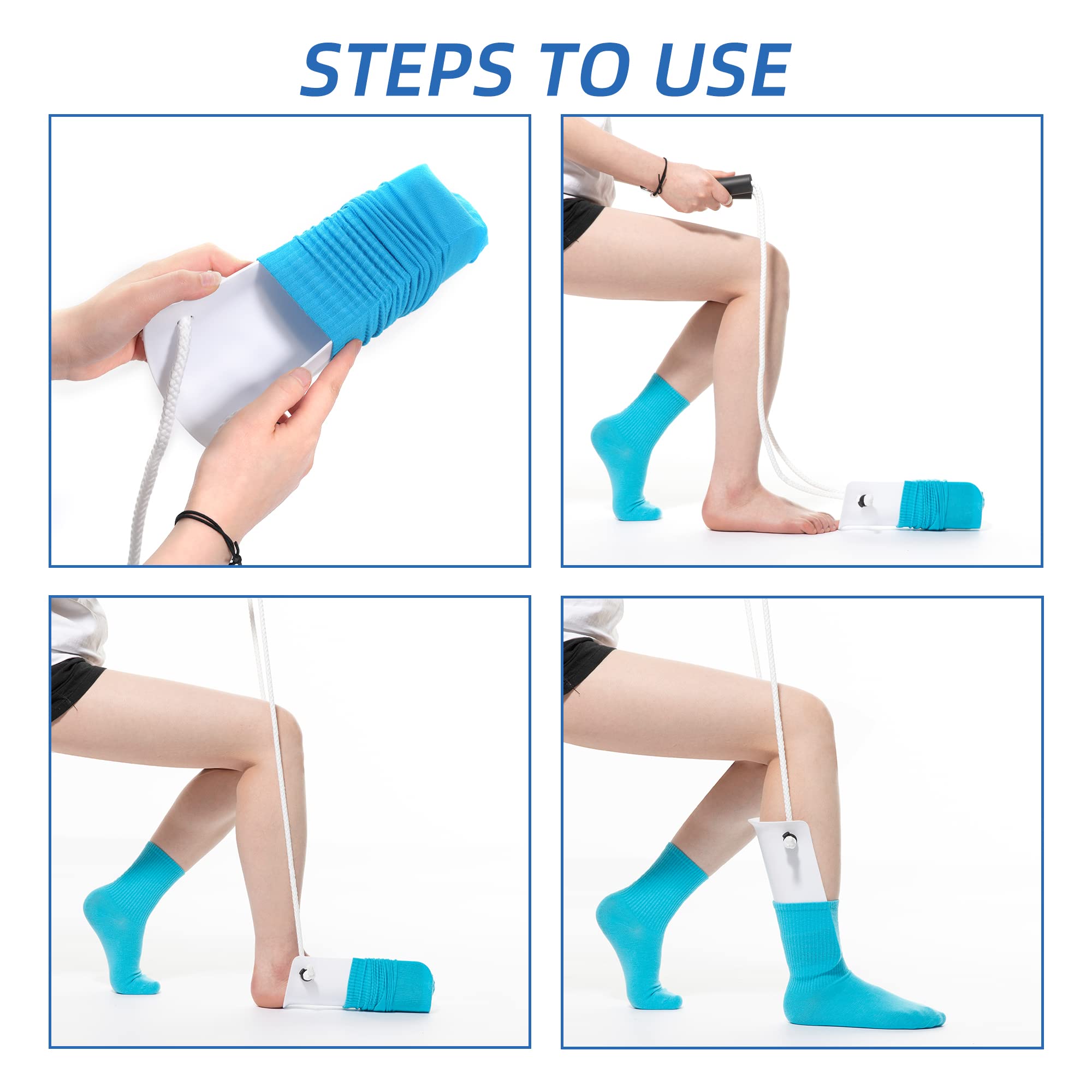 STEPS TO USE