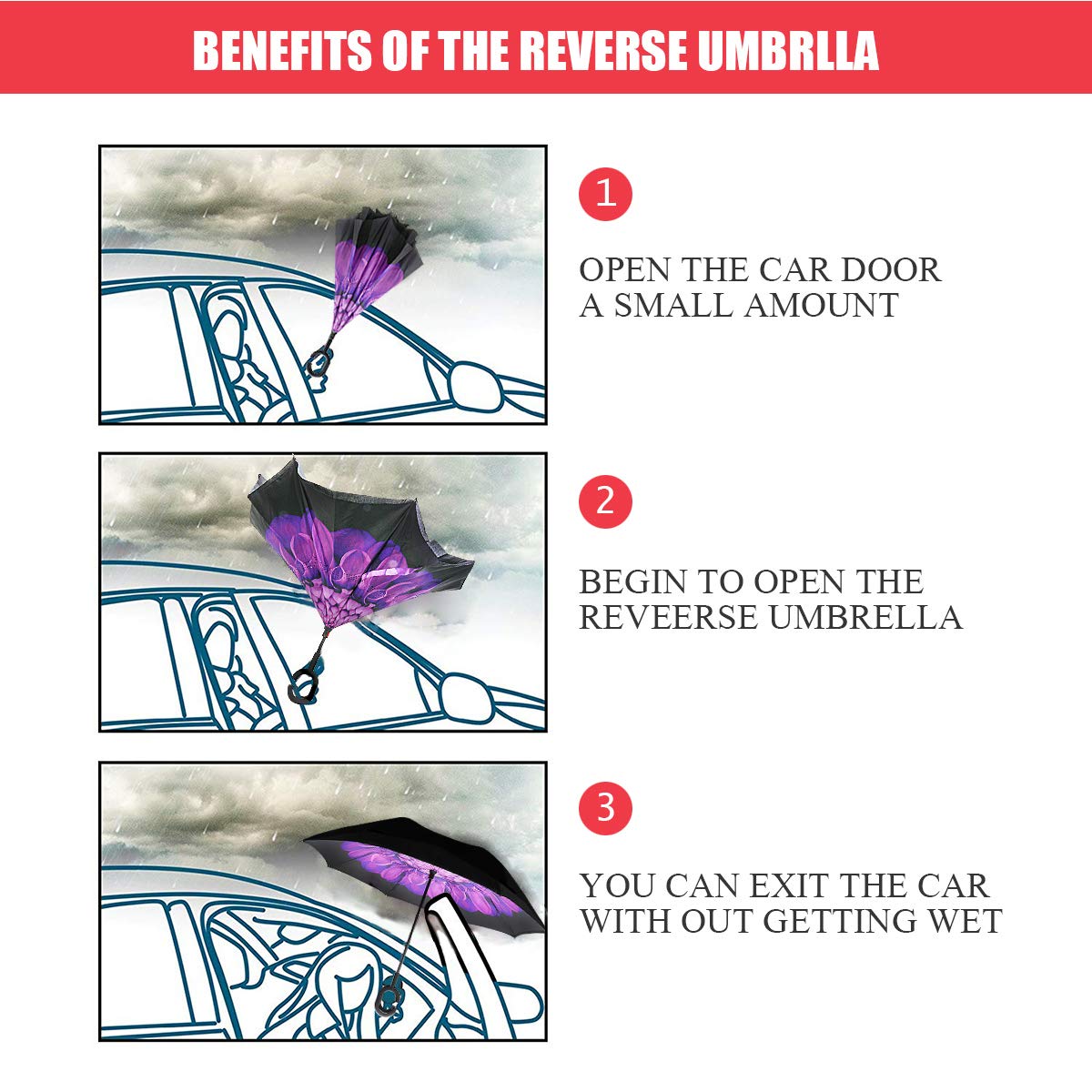 BENEFITS OF THE REVERSE UMBRLLA

1

OPEN THE CAR DOOR A SMALL AMOUNT

2

BEGIN TO OPEN THE REVEERSE UMBRELLA

3

YOU CAN EXIT THE CAR WITH OUT GETTING WET