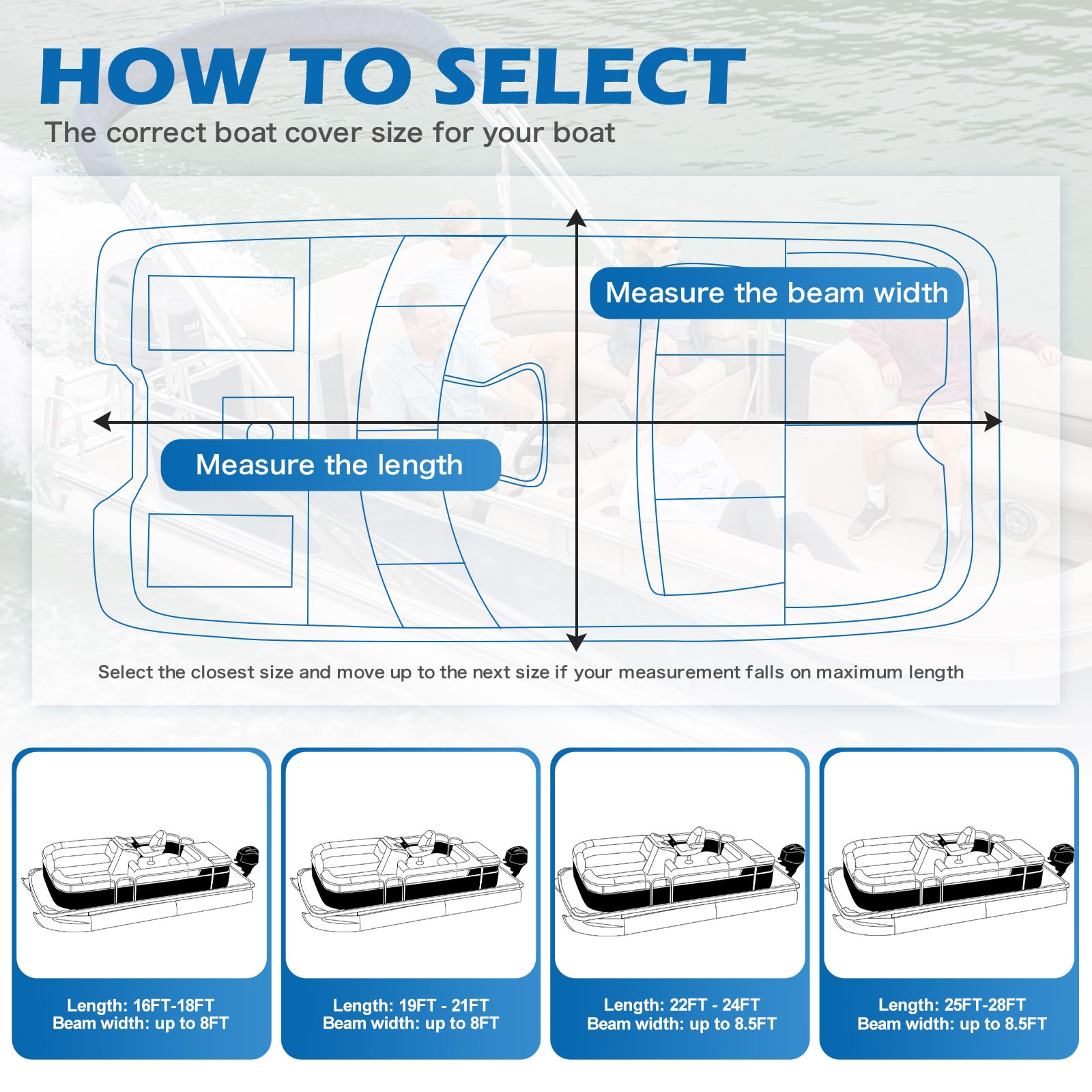 HOW TO SELECT
The correct boat cover size for your boat

Measure the beam width

Measure the length

Select the closest size and move up to the next size if your measurement falls on maximum length

Length: 16FT-18FT
Beam width: up to 8FT

Length: 19FT - 21FT
Beam width: up to 8FT

Length: 22FT - 24FT
Beam width: up to 8.5FT

Length: 25FT-28FT
Beam width: up to 8.5FT