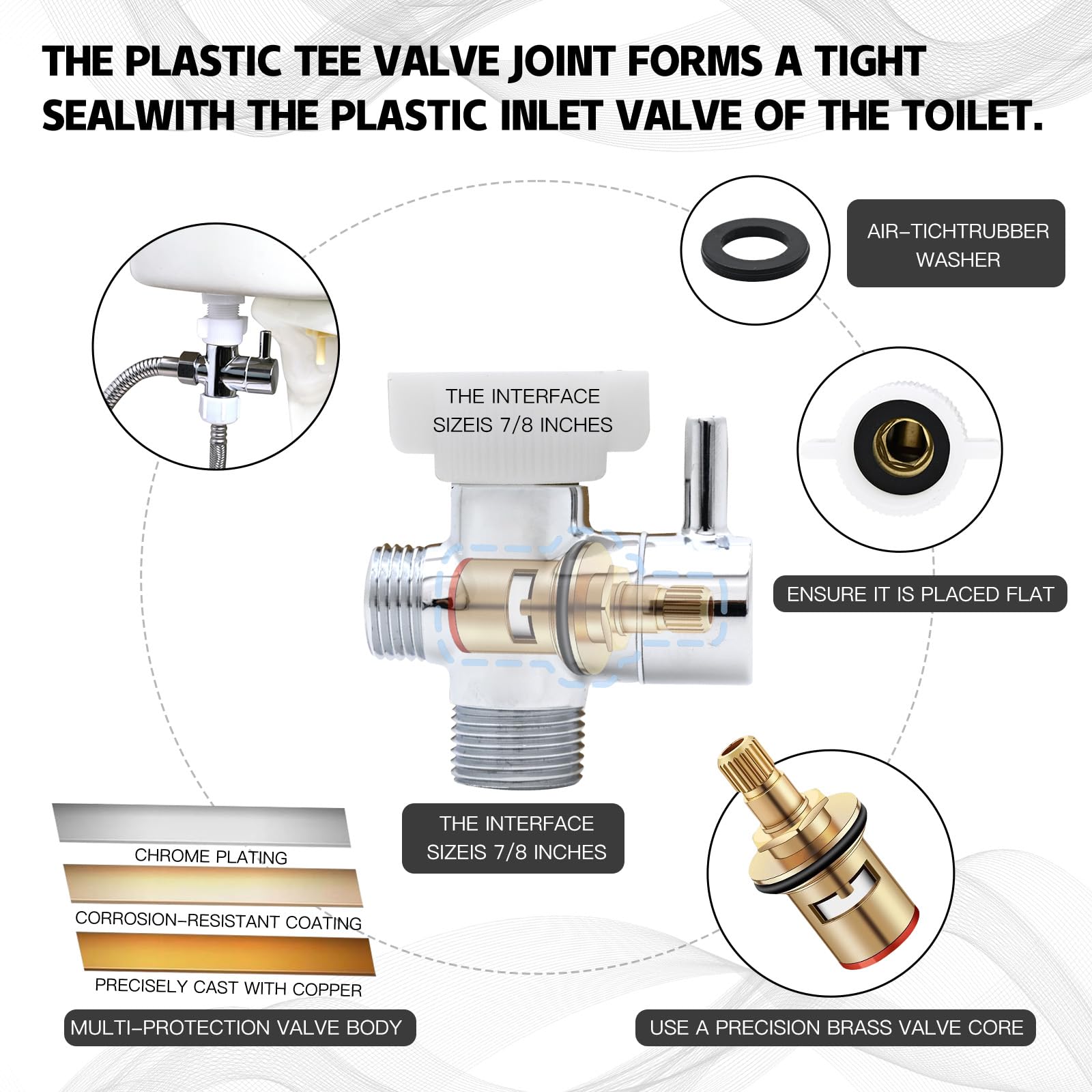 THE PLASTIC TEE VALVE JOINT FORMS A TIGHT SEALWITH THE PLASTIC INLET VALVE OF THE TOILET.

AIR-TICHTRUBBER WASHER

THE INTERFACE SIZEIS 7/8 INCHES

ENSURE IT IS PLACED FLAT

THE INTERFACE SIZEIS 7/8 INCHES

CHROME PLATING

CORROSION-RESISTANT COATING

PRECISELY CAST WITH COPPER

MULTI-PROTECTION VALVE BODY

USE A PRECISION BRASS VALVE CORE