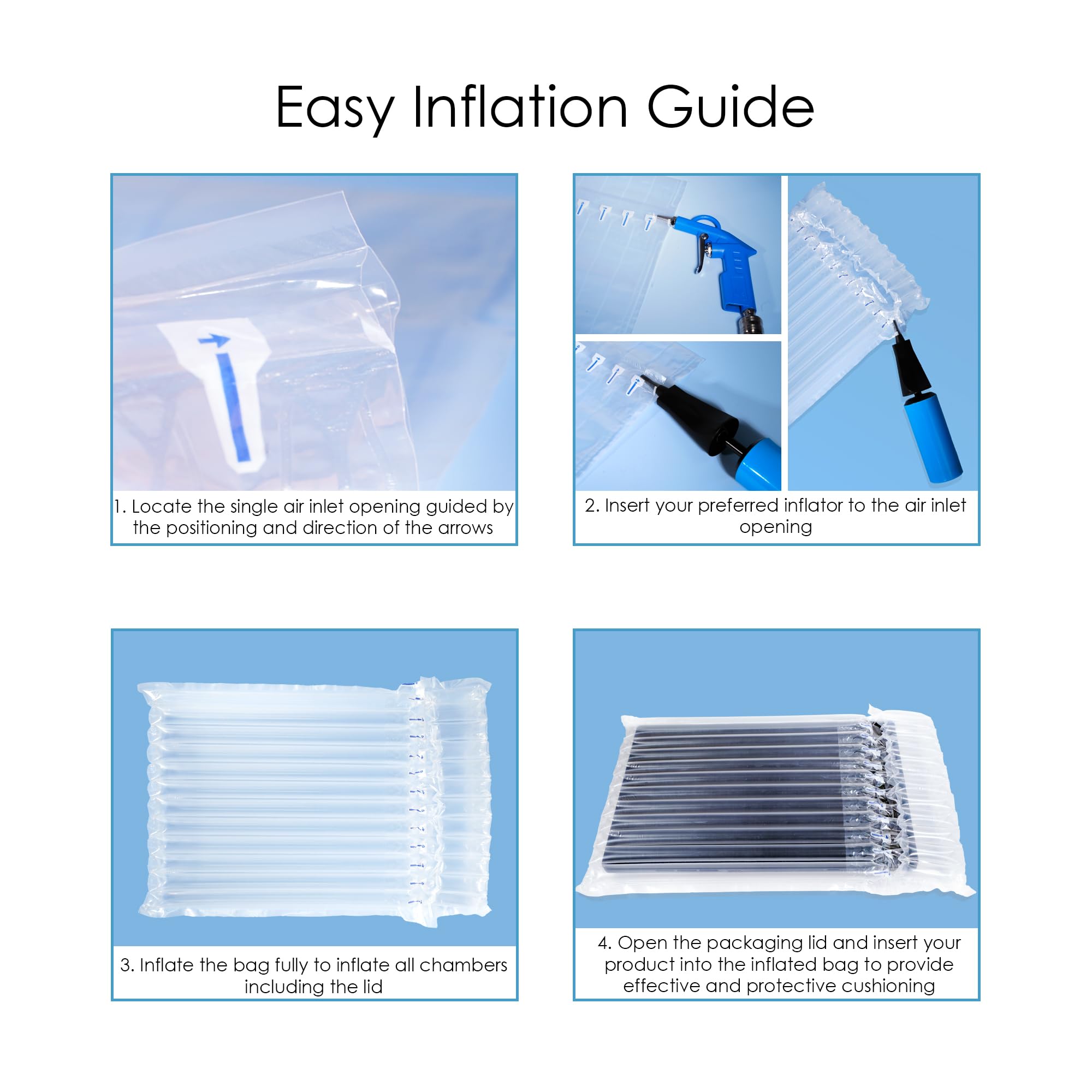 Easy Inflation Guide

1. Locate the single air inlet opening guided by the positioning and direction of the arrows

2. Insert your preferred inflator to the air inlet opening

3. Inflate the bag fully to inflate all chambers including the lid

4. Open the packaging lid and insert your product into the inflated bag to provide effective and protective cushioning