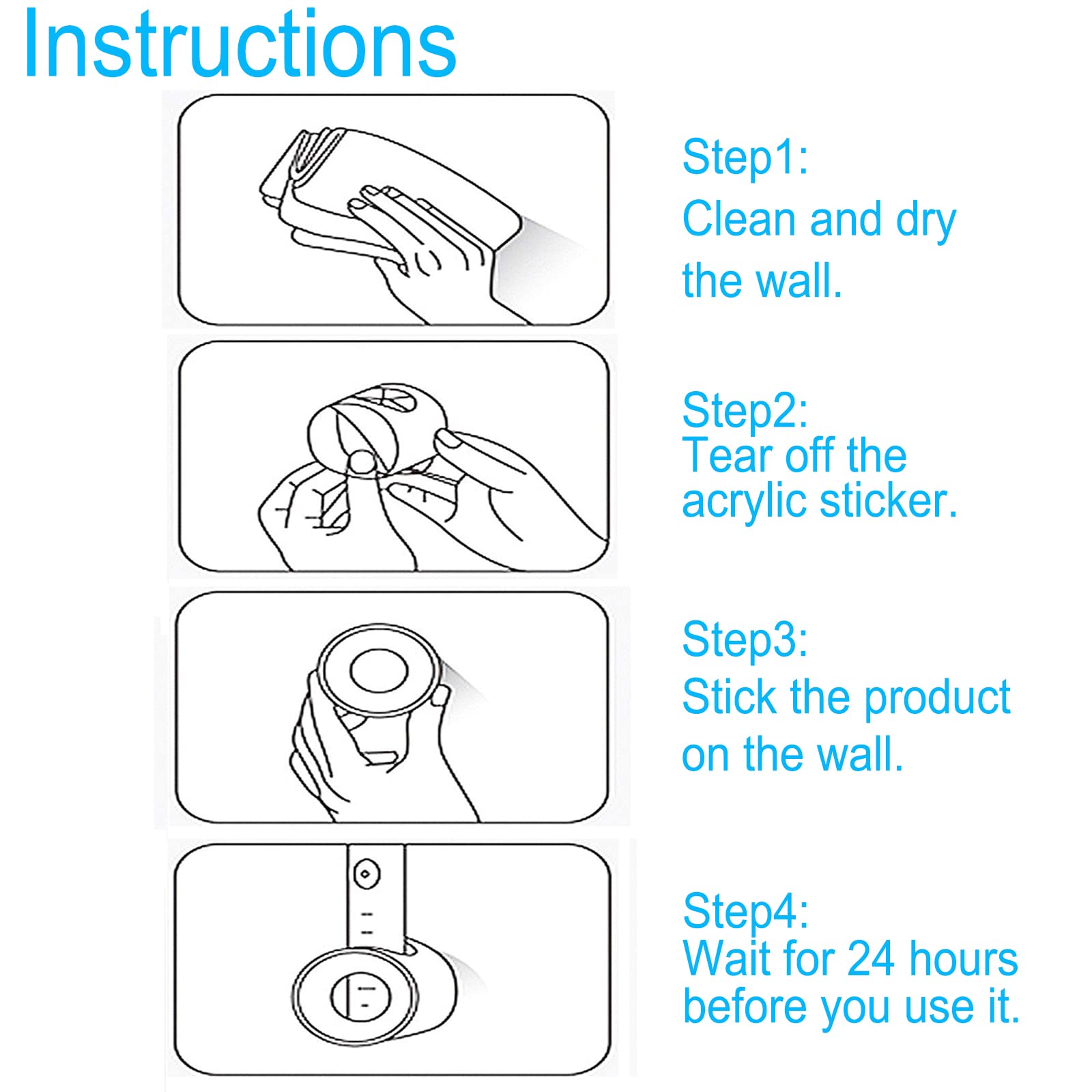 Instructions

Step1:
Clean and dry the wall.

Step2:
Tear off the acrylic sticker.

Step3:
Stick the product on the wall.

Step4:
Wait for 24 hours before you use it.