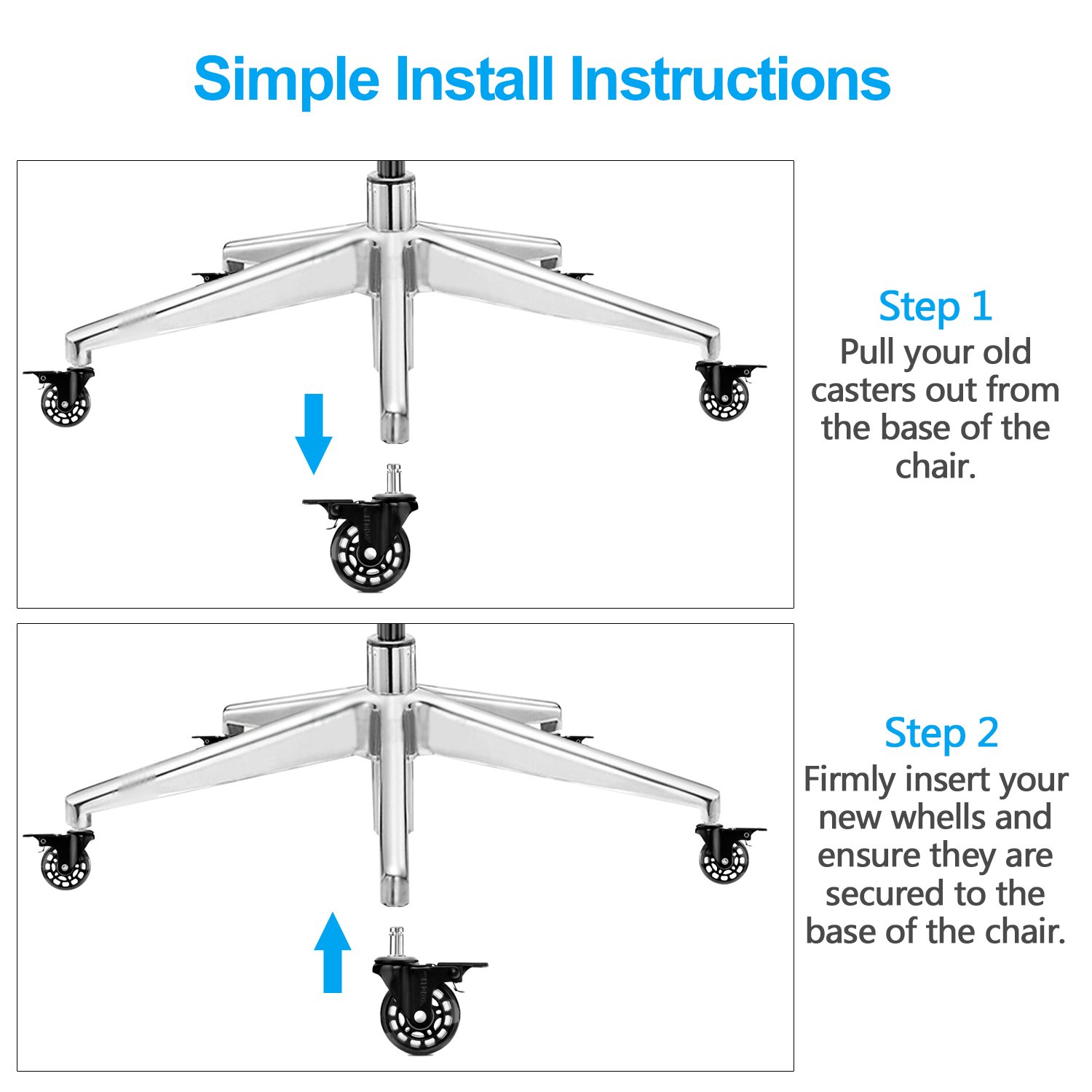 Simple Install Instructions

Step 1
Pull your old casters out from the base of the chair.

Step 2
Firmly insert your new whells and ensure they are secured to the base of the chair.