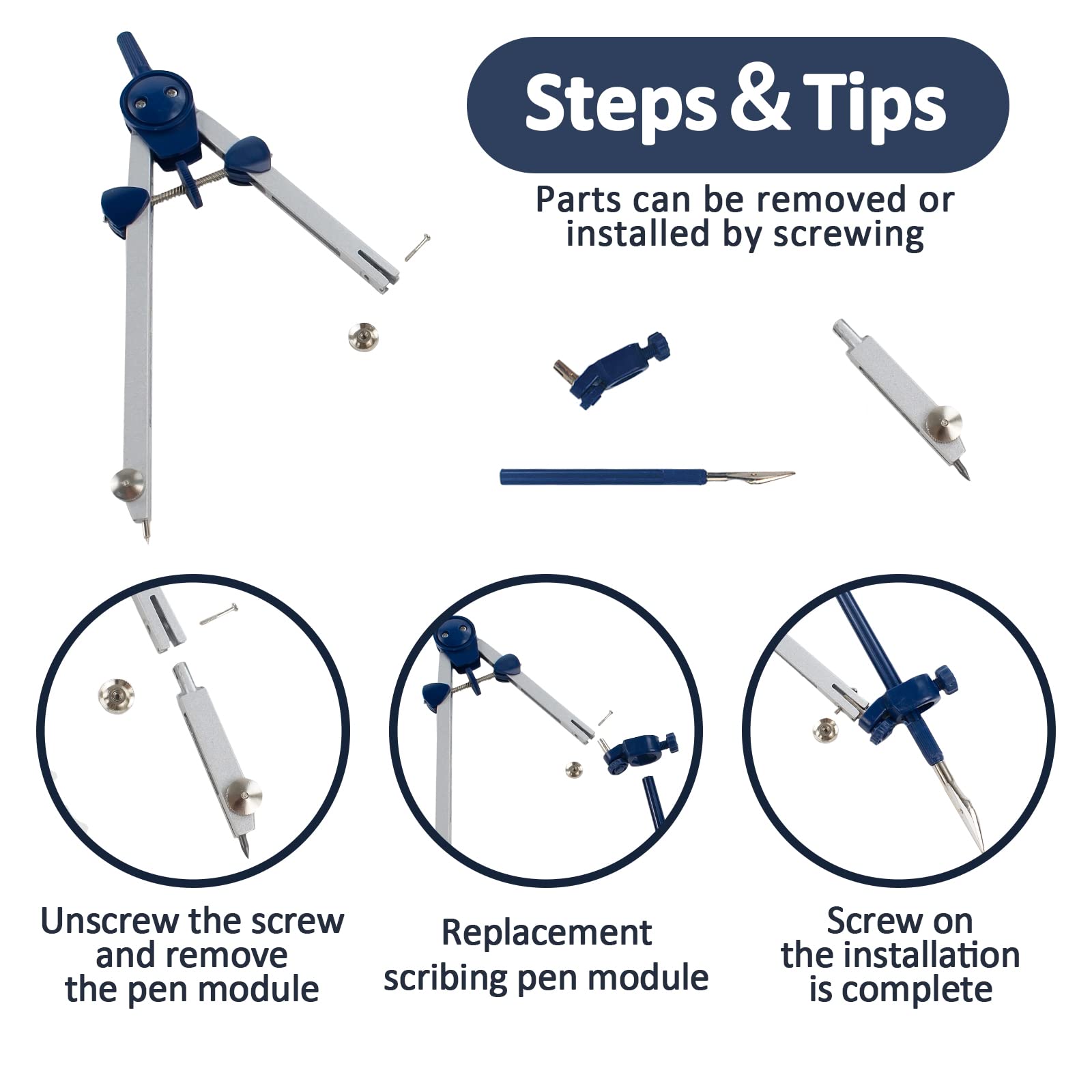 Steps & Tips

Parts can be removed or installed by screwing

Unscrew the screw and remove the pen module

Replacement scribing pen module

Screw on the installation is complete