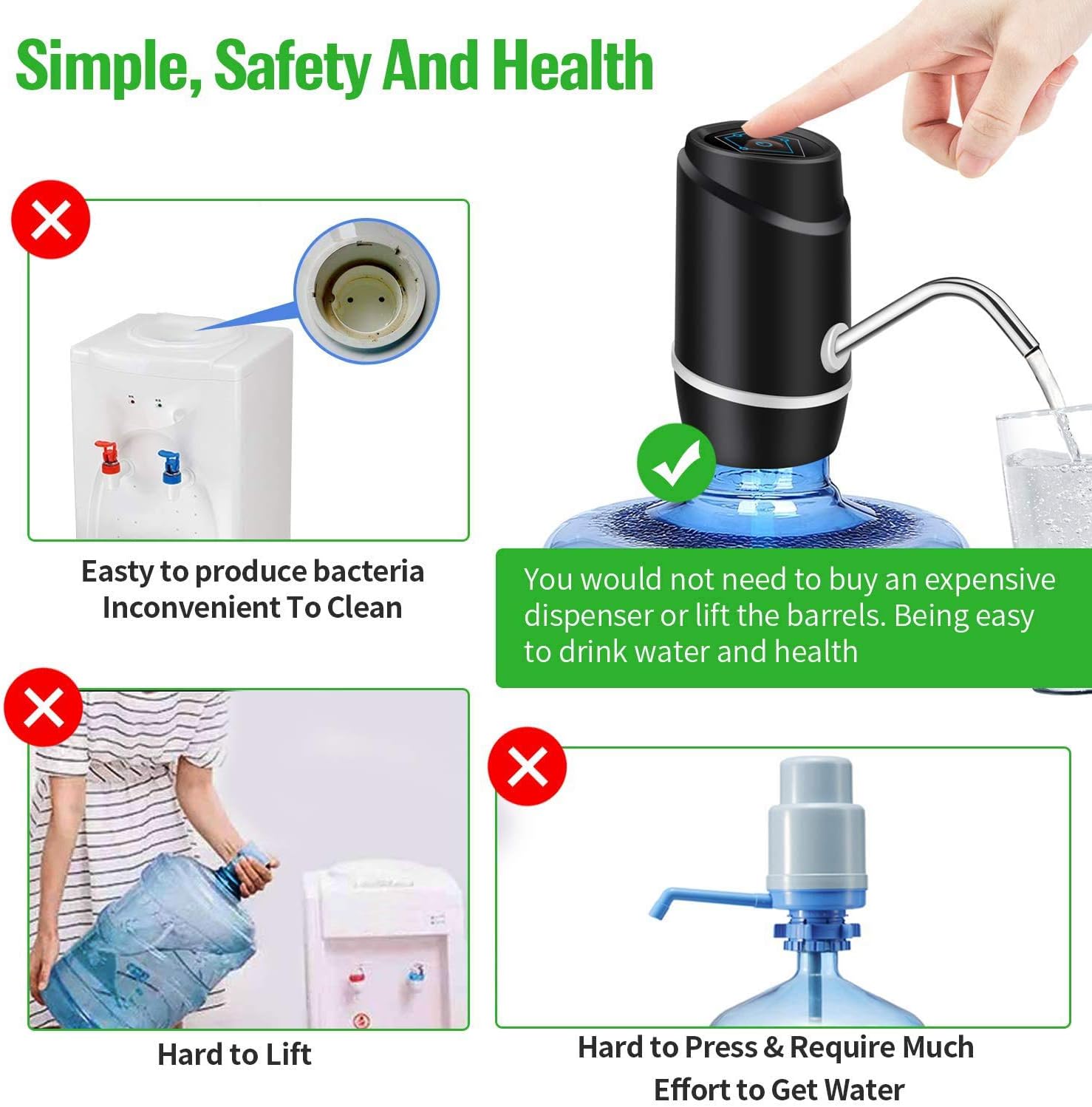 Simple, Safety And Health

Easty to produce bacteria
Inconvenient To Clean

You would not need to buy an expensive dispenser or lift the barrels. Being easy to drink water and health

Hard to Lift

Hard to Press & Require Much Effort to Get Water