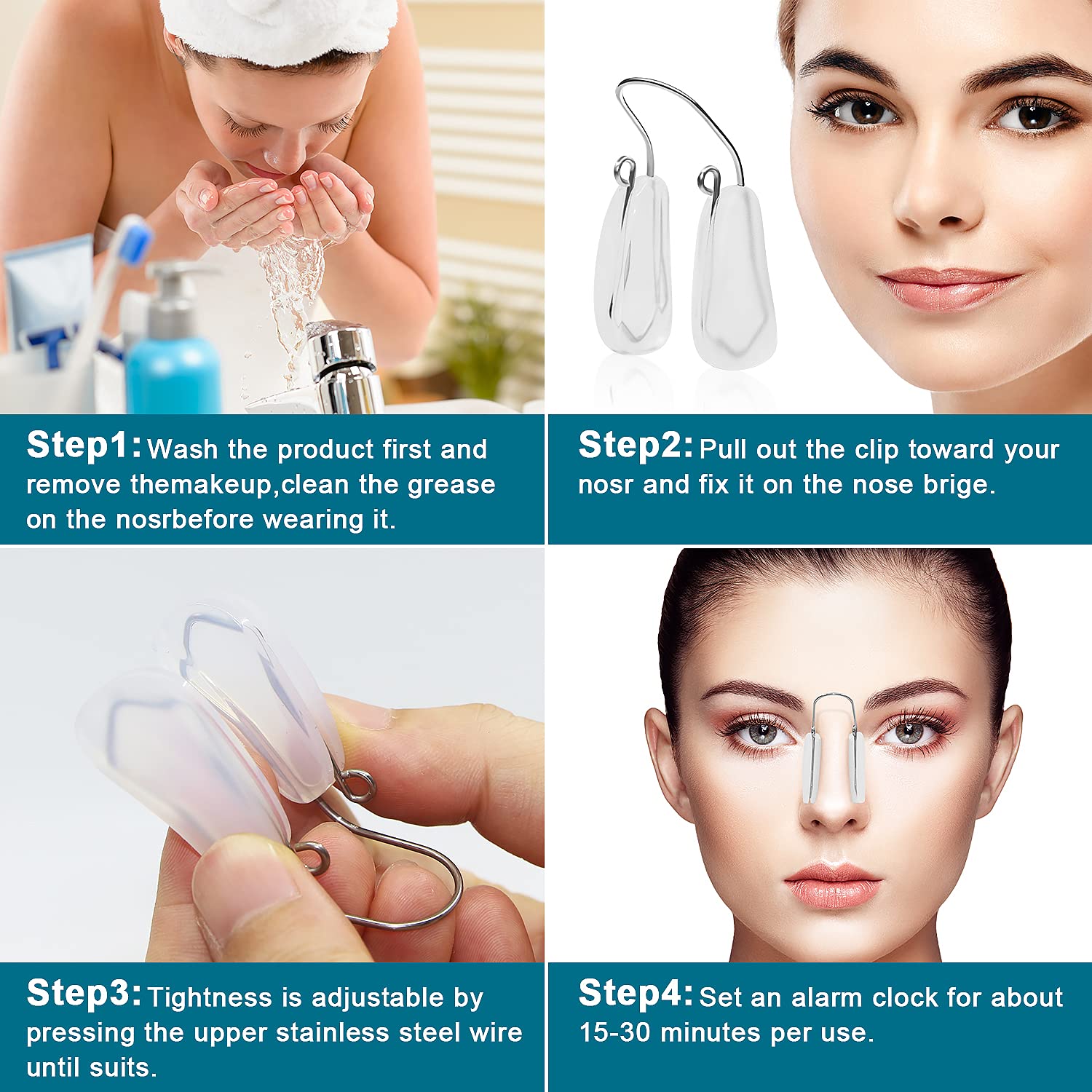 Step1: Wash the product first and remove themakeup,clean the grease on the nosrbefore wearing it.

Step2: Pull out the clip toward your nosr and fix it on the nose brige.

Step3: Tightness is adjustable by pressing the upper stainless steel wire until suits.

Step4: Set an alarm clock for about 15-30 minutes per use.