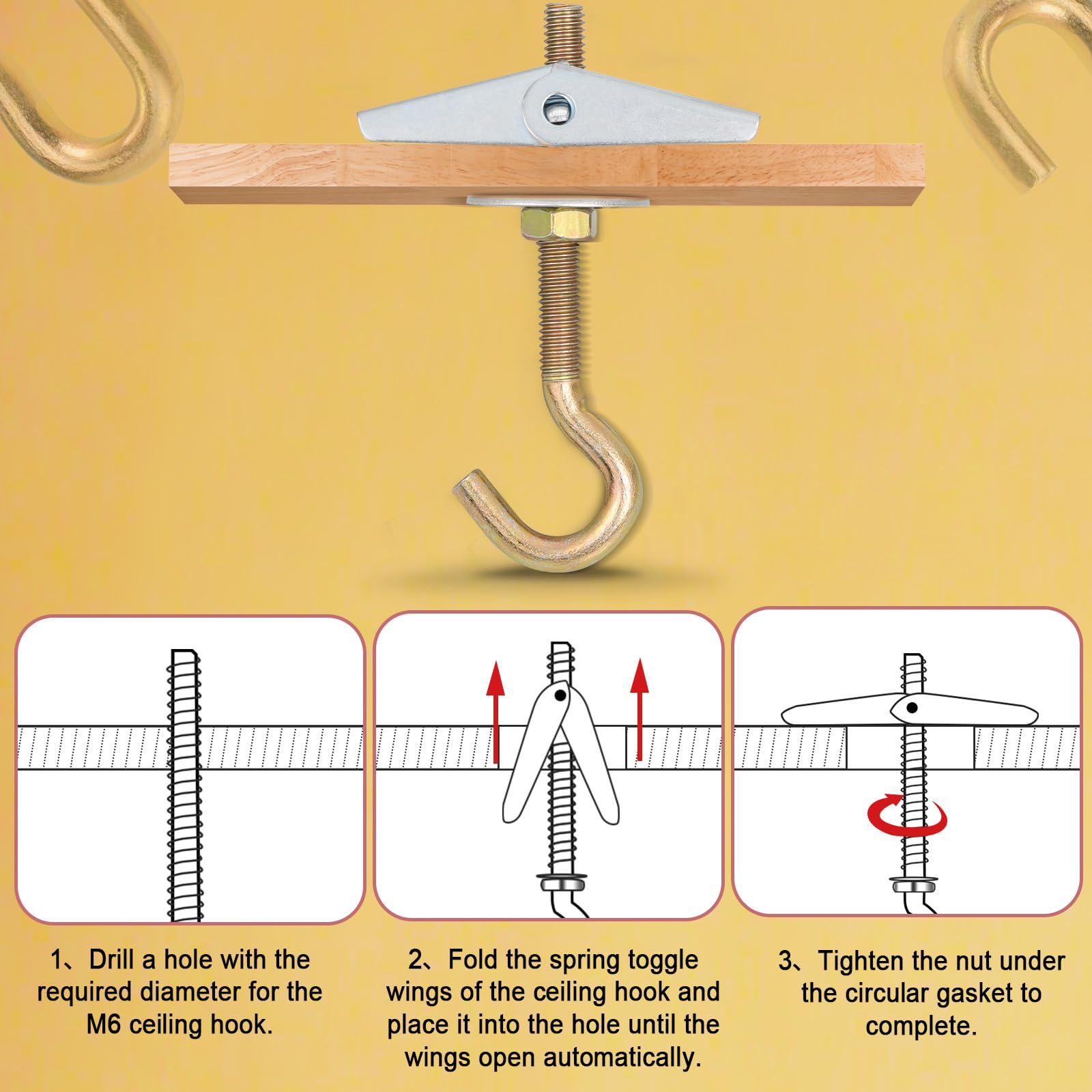 1、Drill a hole with the required diameter for the M6 ceiling hook.

2、Fold the spring toggle wings of the ceiling hook and place it into the hole until the wings open automatically.

3、Tighten the nut under the circular gasket to complete.