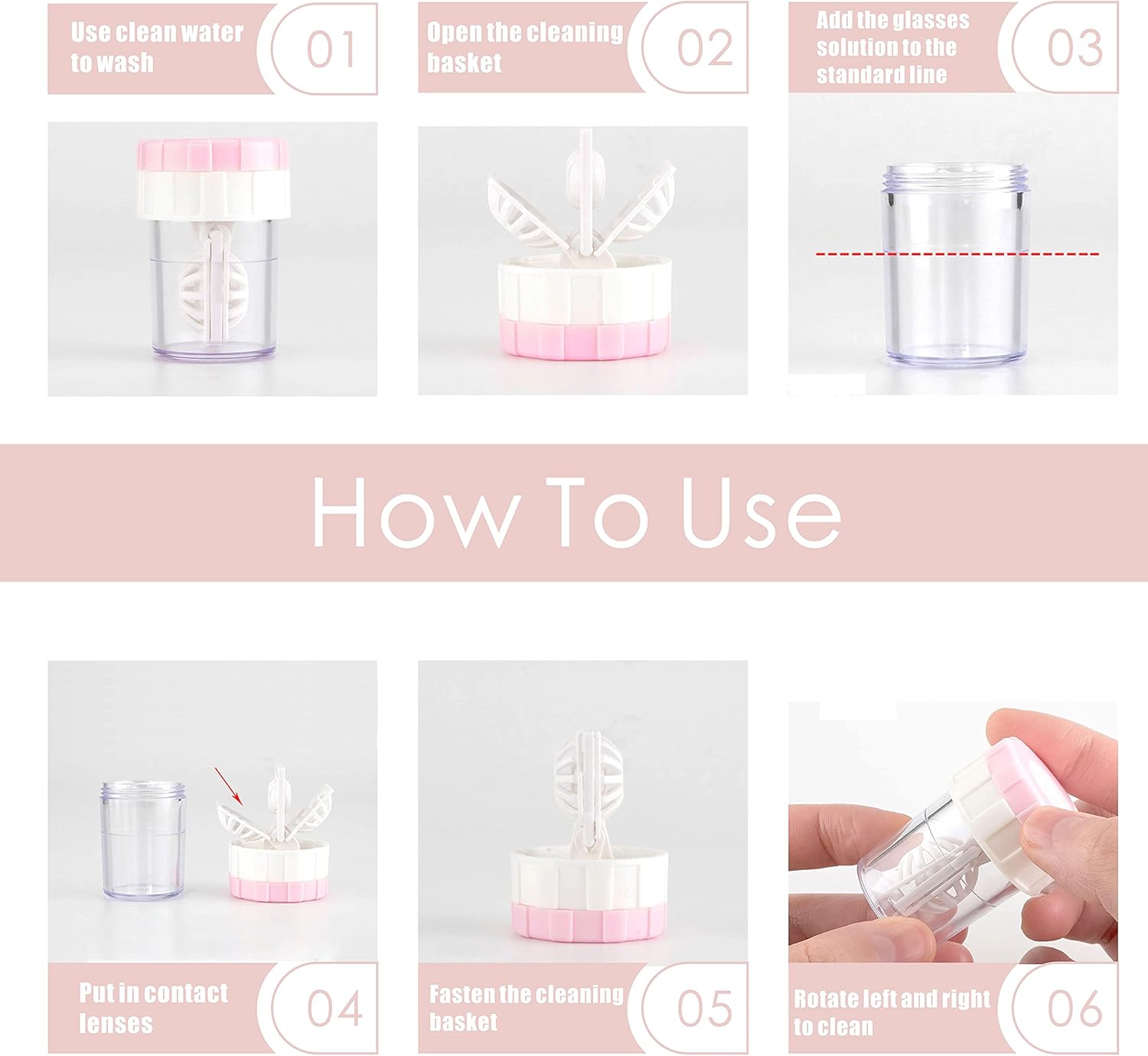 Use clean water to wash

01

Open the cleaning basket

02

Add the glasses solution to the standard line

03

How To Use

Put in contact lenses

04

Fasten the cleaning basket

05

Rotate left and right to clean

06