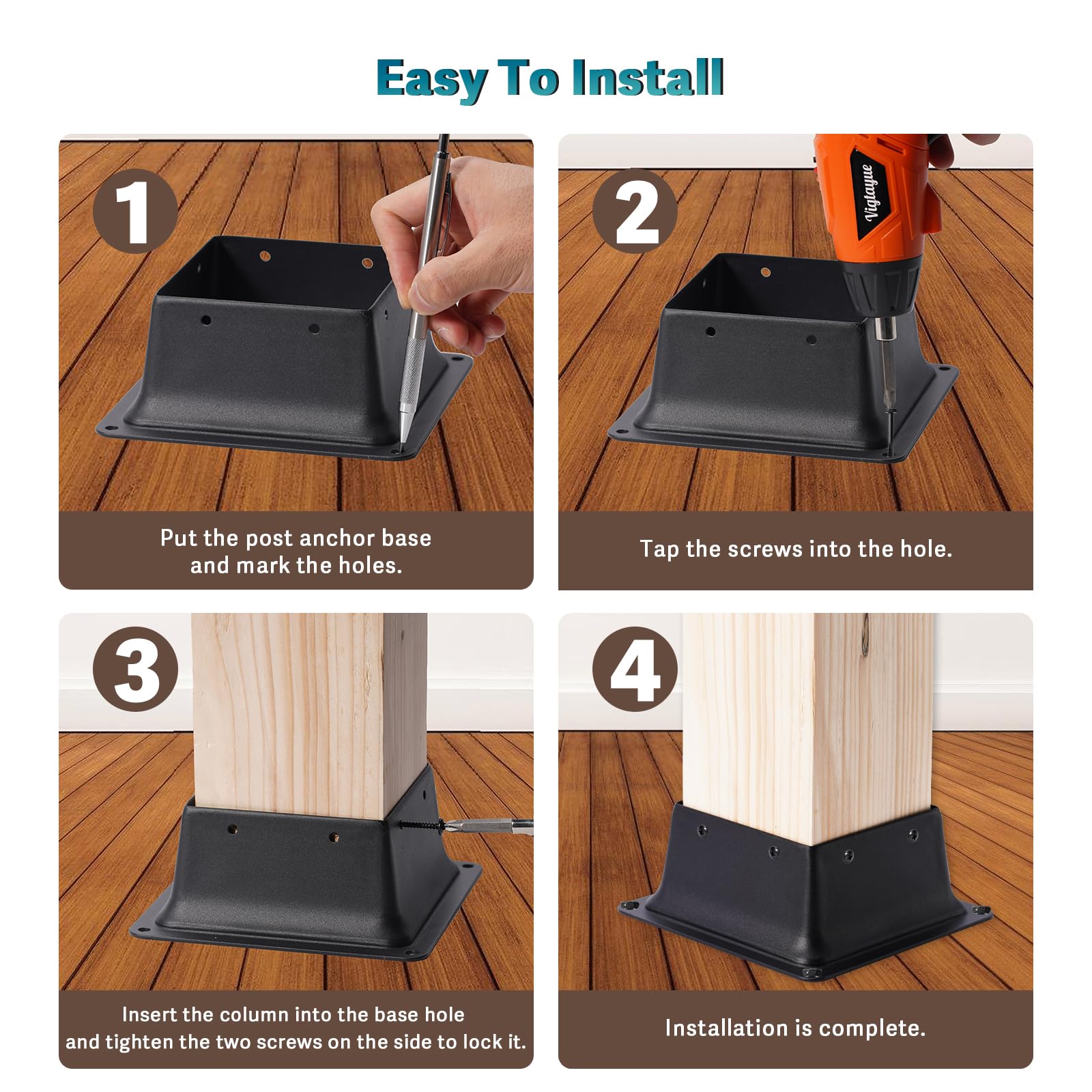 Easy To Install

1

Put the post anchor base and mark the holes.

2

Vigtayue

Tap the screws into the hole.

3

Insert the column into the base hole and tighten the two screws on the side to lock it.

4

Installation is complete.