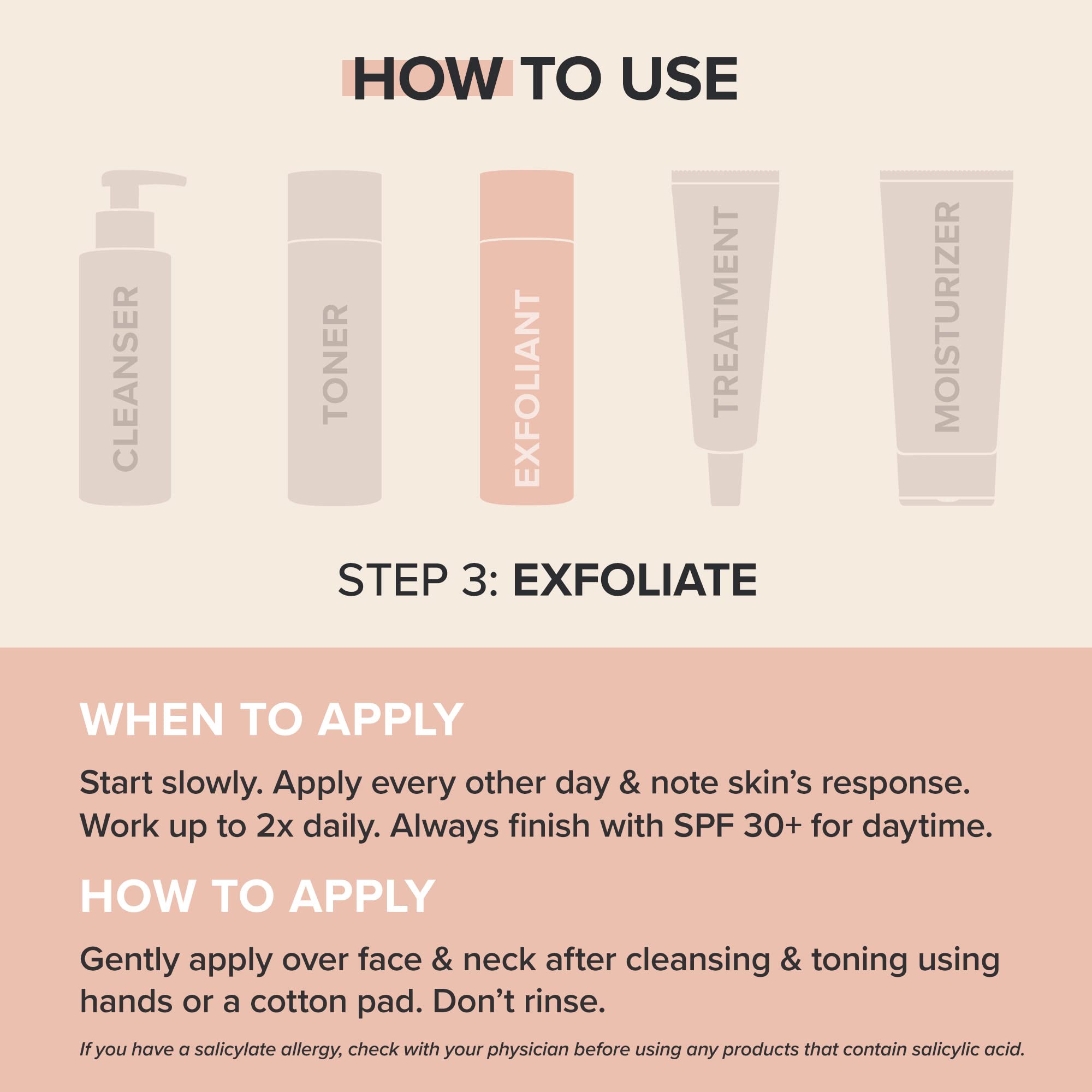 HOW TO USE

CLEANSER

TONER

EXFOLIANT

TREATMENT

MOISTURIZER

STEP 3: EXFOLIATE

WHEN TO APPLY

Start slowly. Apply every other day & note skin's response. Work up to 2x daily. Always finish with SPF 30+ for daytime.

HOW TO APPLY

Gently apply over face & neck after cleansing & toning using hands or a cotton pad. Don't rinse.

If you have a salicylate allergy, check with your physician before using any products that contain salicylic acid.