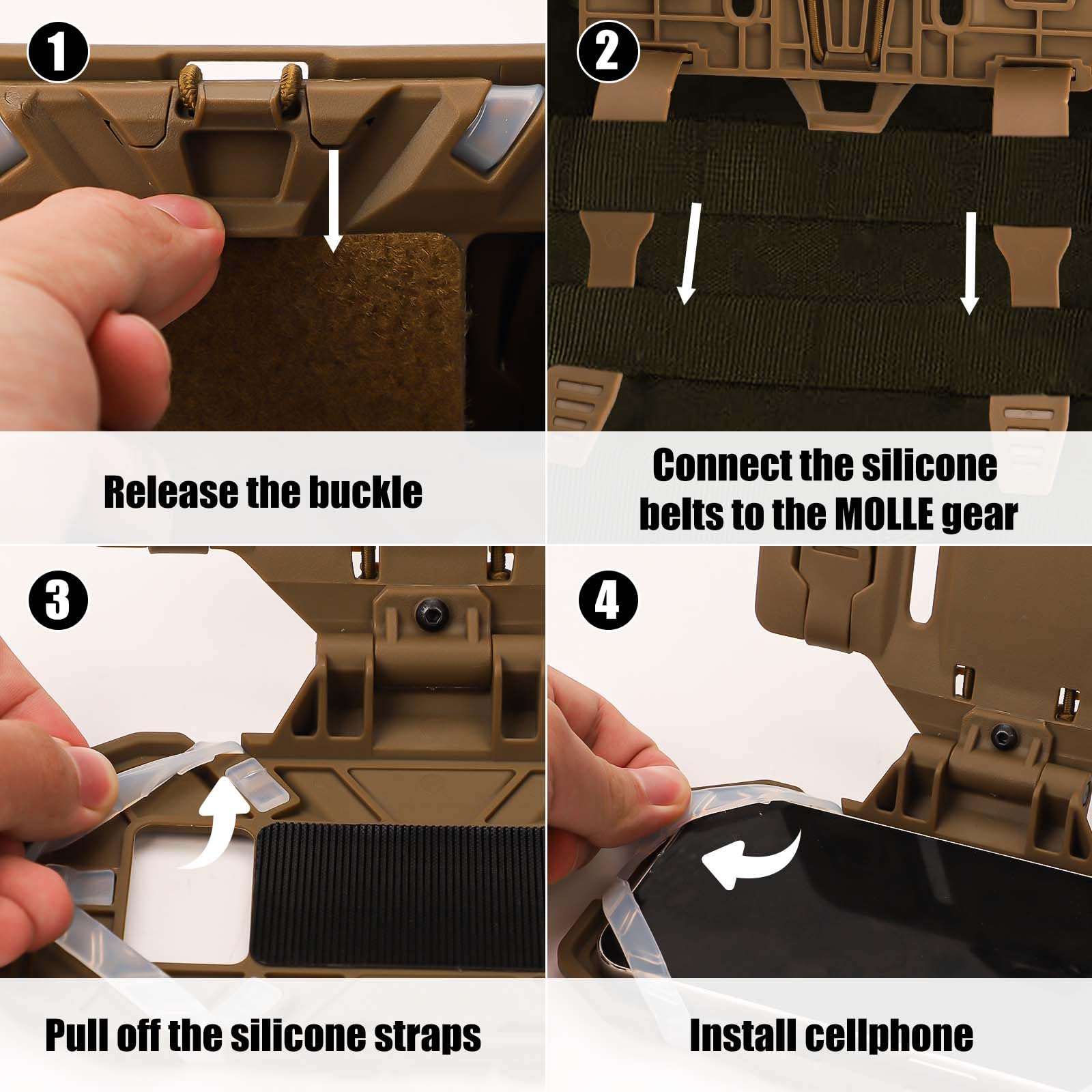 1

Release the buckle

2

Connect the silicone belts to the MOLLE gear

3

Pull off the silicone straps

4

Install cellphone