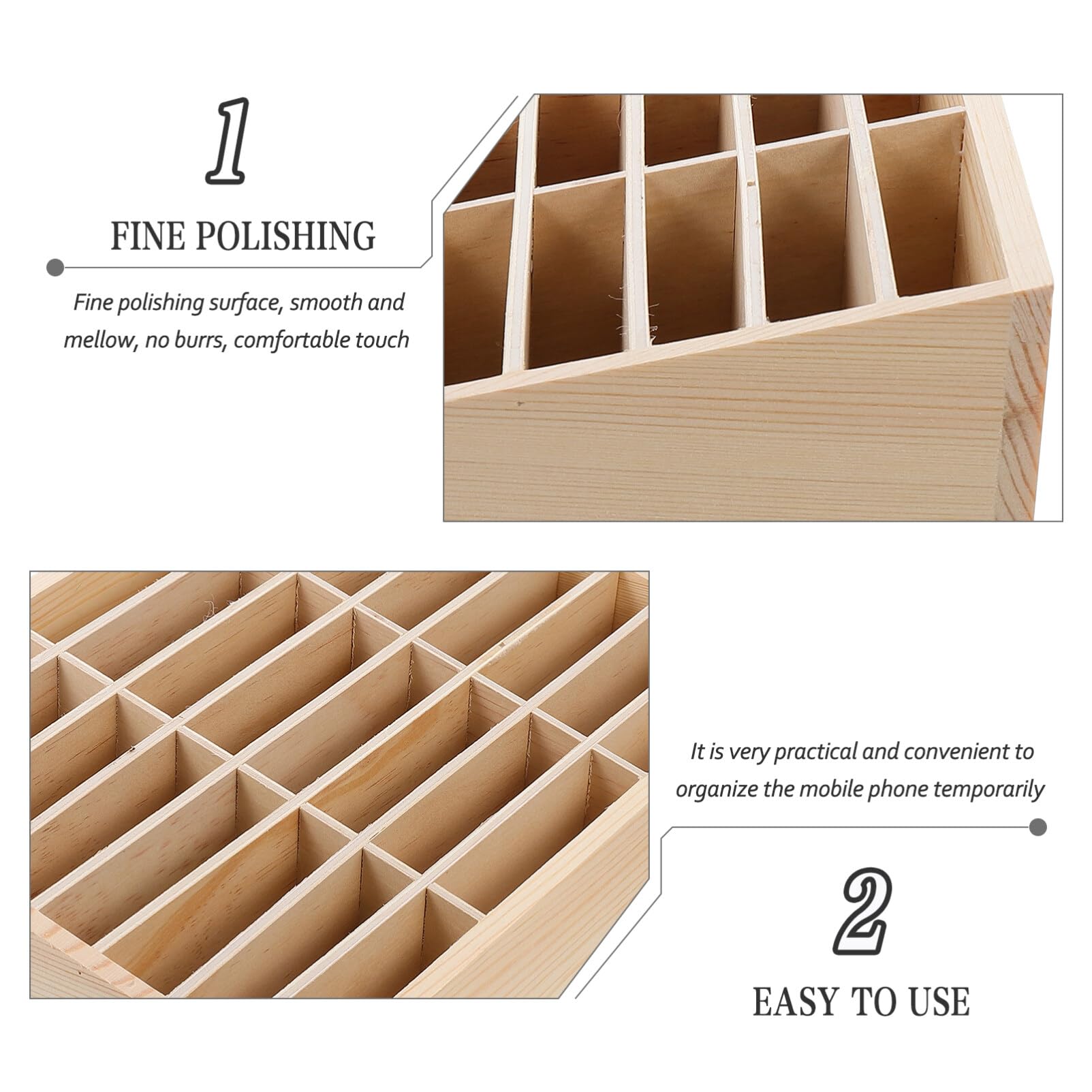 1

FINE POLISHING

Fine polishing surface, smooth and mellow, no burrs, comfortable touch

It is very practical and convenient to organize the mobile phone temporarily

2

EASY TO USE