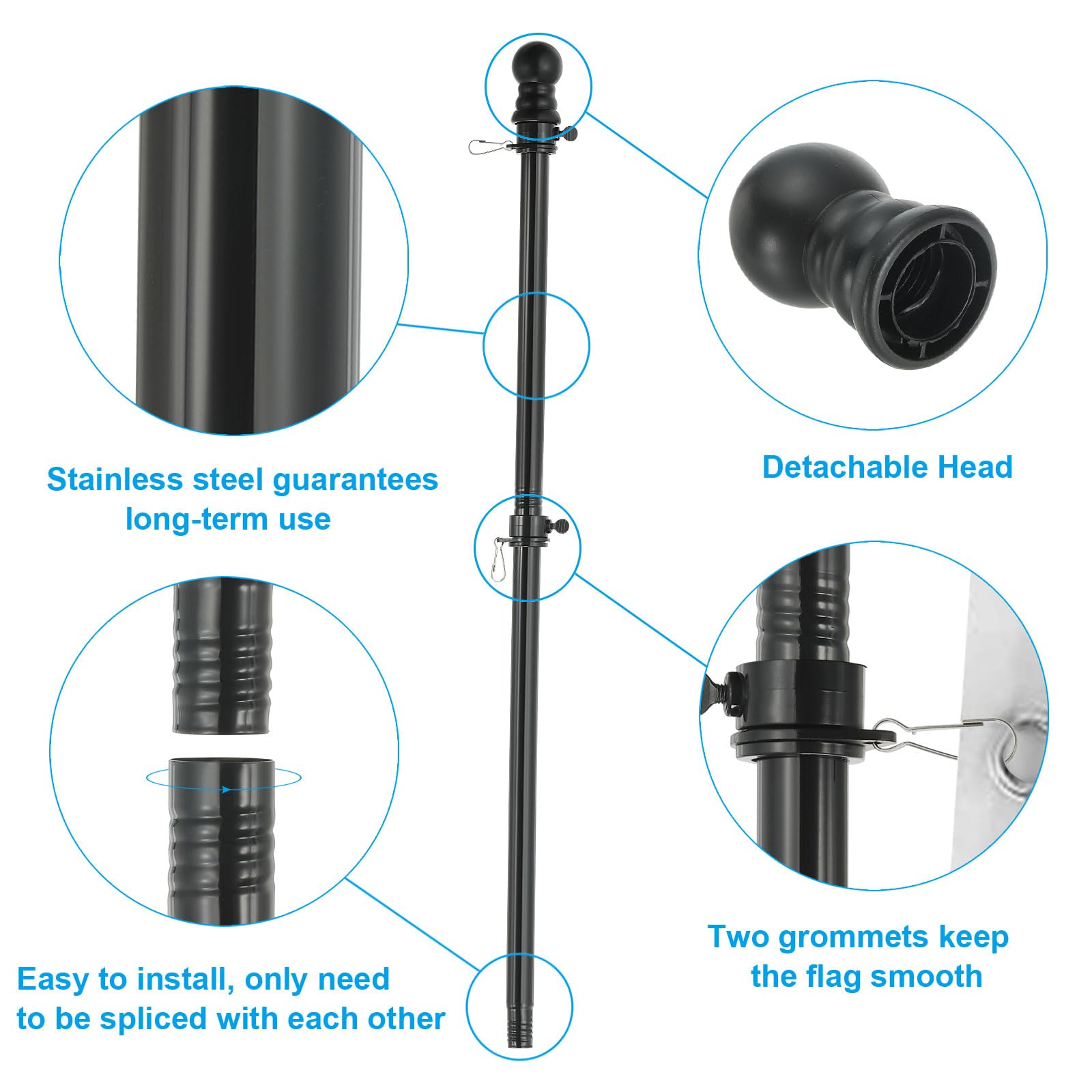 Stainless steel guarantees long-term use

Detachable Head

Easy to install, only need to be spliced with each other

Two grommets keep the flag smooth