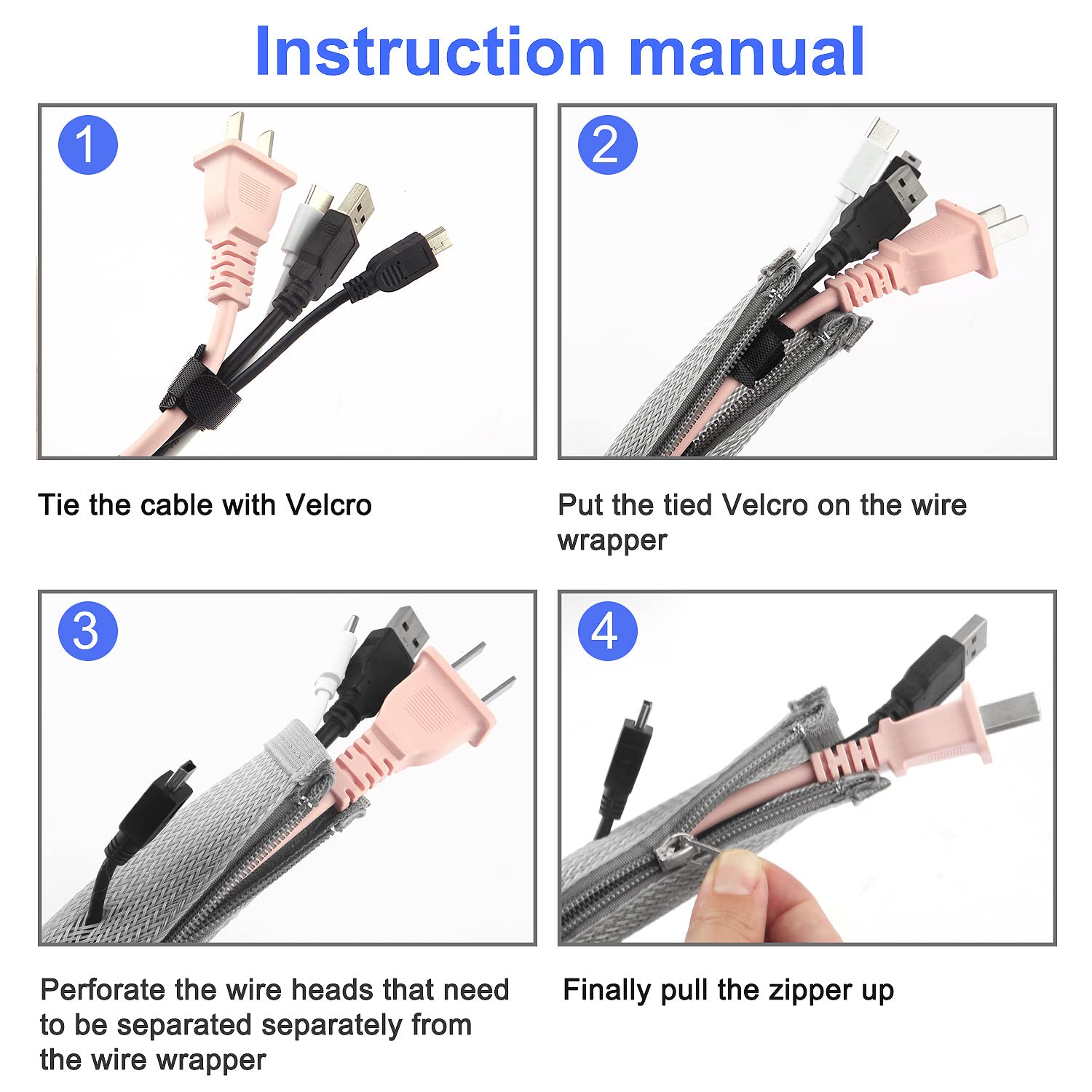 Instruction manual

1

Tie the cable with Velcro

2

Put the tied Velcro on the wire wrapper

3

Perforate the wire heads that need to be separated separately from the wire wrapper

4

Finally pull the zipper up