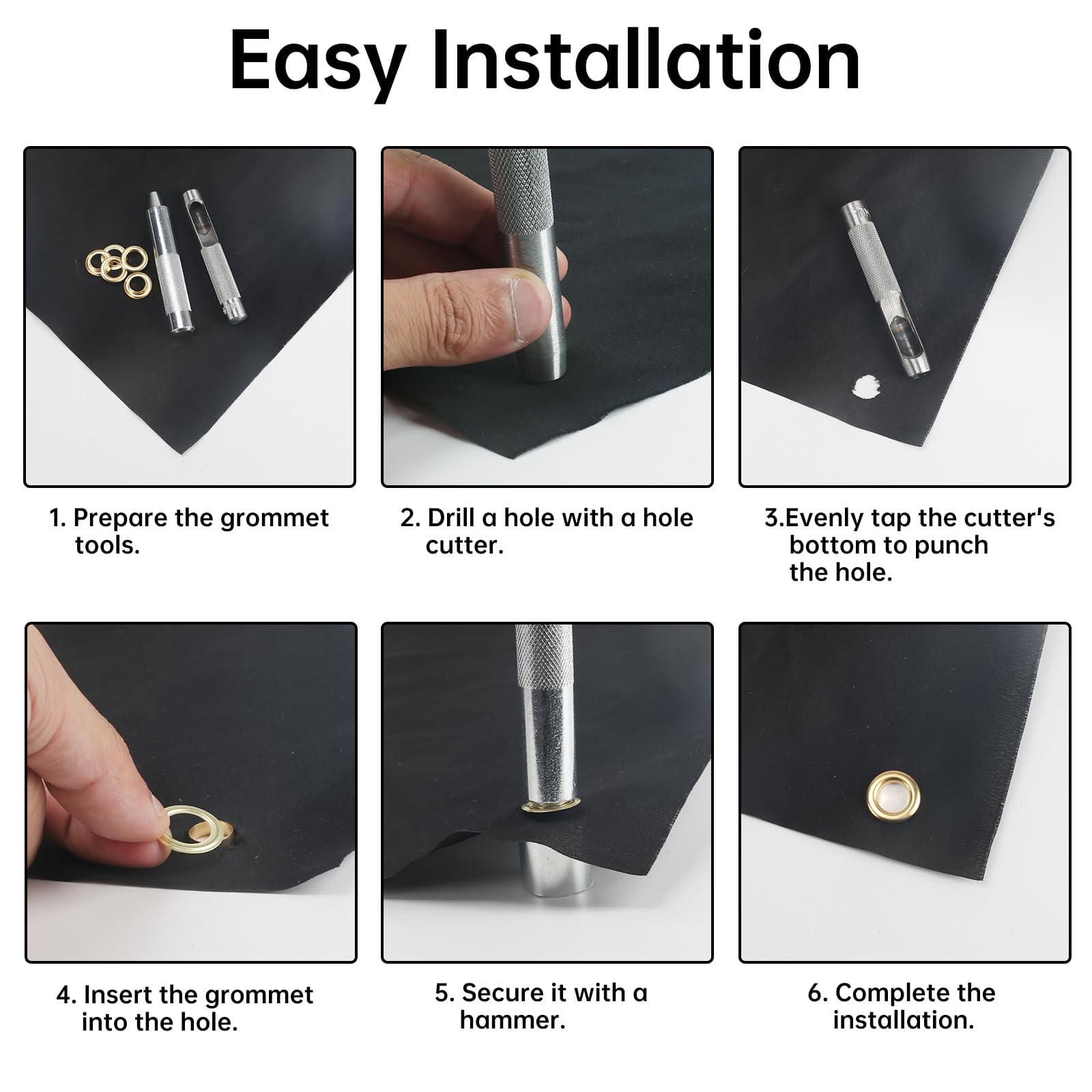 Easy Installation

1. Prepare the grommet tools.

2. Drill a hole with a hole cutter.

3.Evenly tap the cutter's bottom to punch the hole.

4. Insert the grommet into the hole.

5. Secure it with a hammer.

6. Complete the installation.