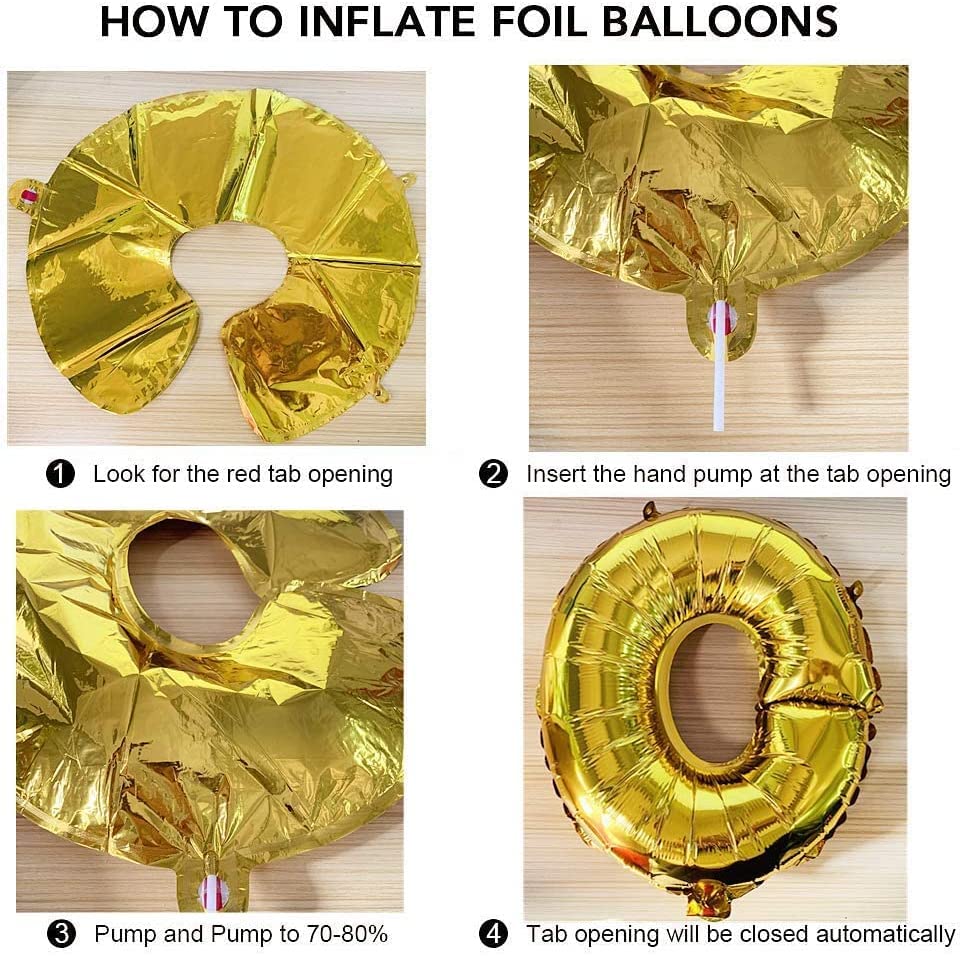 HOW TO INFLATE FOIL BALLOONS

1 Look for the red tab opening

2 Insert the hand pump at the tab opening

3 Pump and Pump to 70-80%

4 Tab opening will be closed automatically