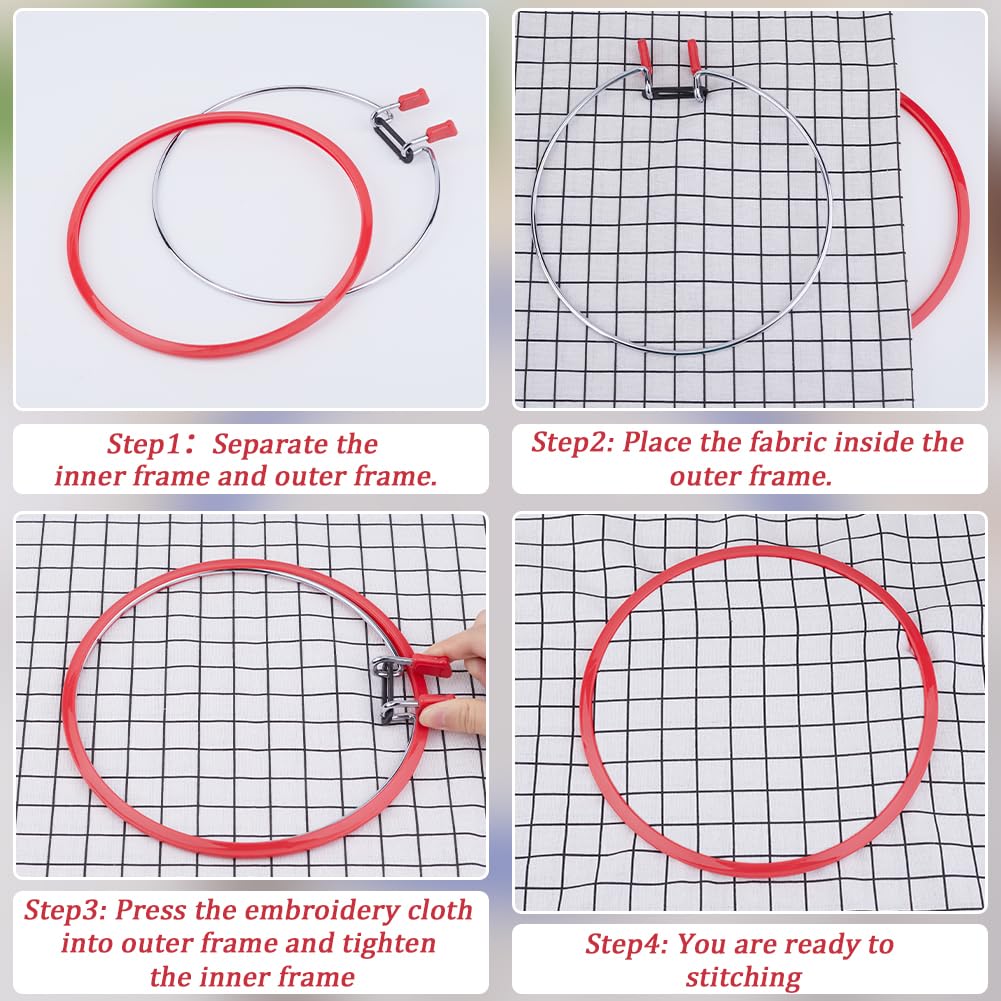 Step1：Separate the inner frame and outer frame.

Step2: Place the fabric inside the outer frame.

Step3: Press the embroidery cloth into outer frame and tighten the inner frame

Step4: You are ready to stitching