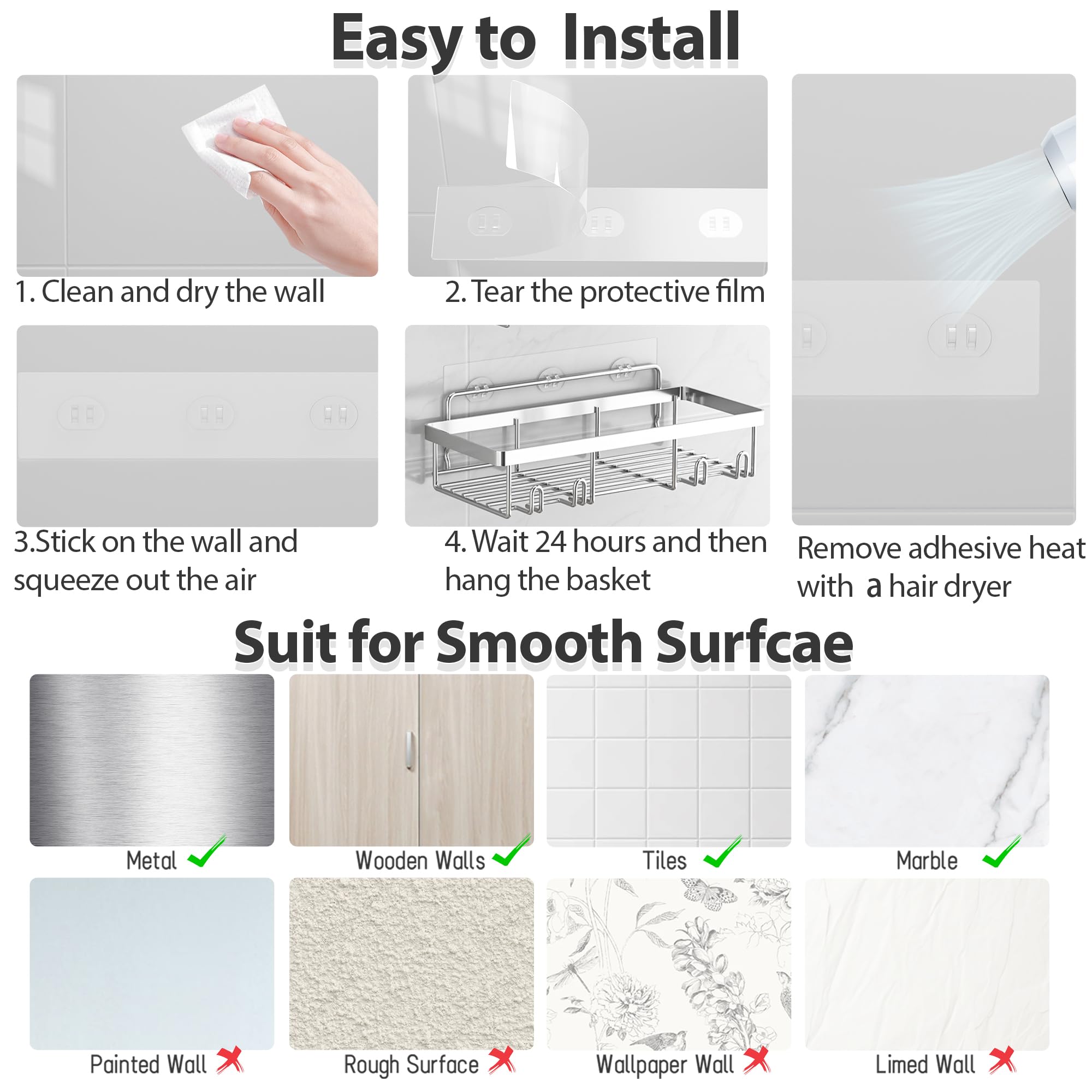 Easy to Install

1. Clean and dry the wall

2. Tear the protective film

3.Stick on the wall and squeeze out the air

4. Wait 24 hours and then hang the basket

Remove adhesive heat with a hair dryer

Suit for Smooth Surfcae

Metal

Wooden Walls

Tiles

Marble

Painted Wall

Rough Surface

Wallpaper Wall

Limed Wall