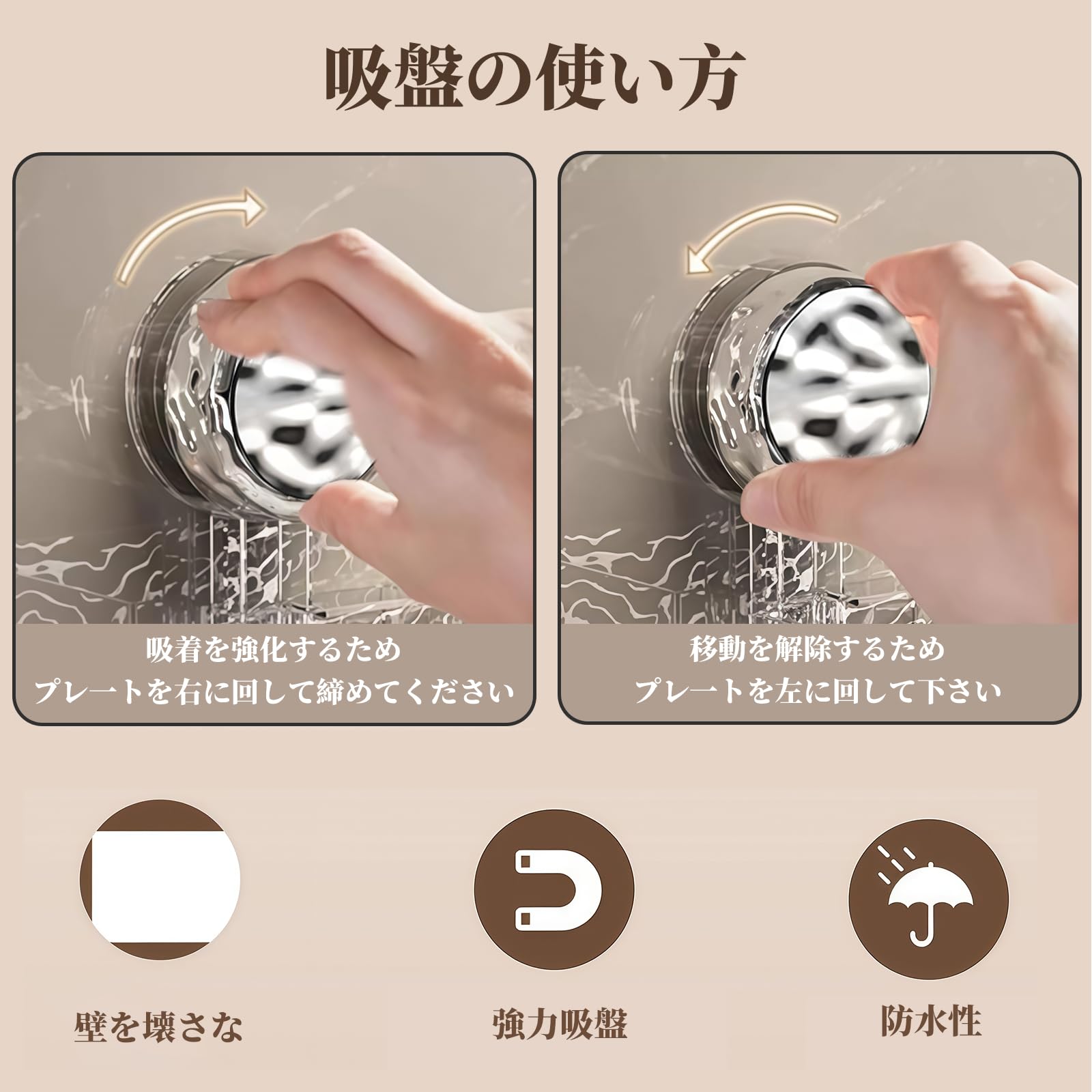 吸盤の使い方

吸着を強化するため
プレートを右に回して締めてください

移動を解除するため
プレートを左に回して下さい

壁を壊さな

強力吸盤

防水性