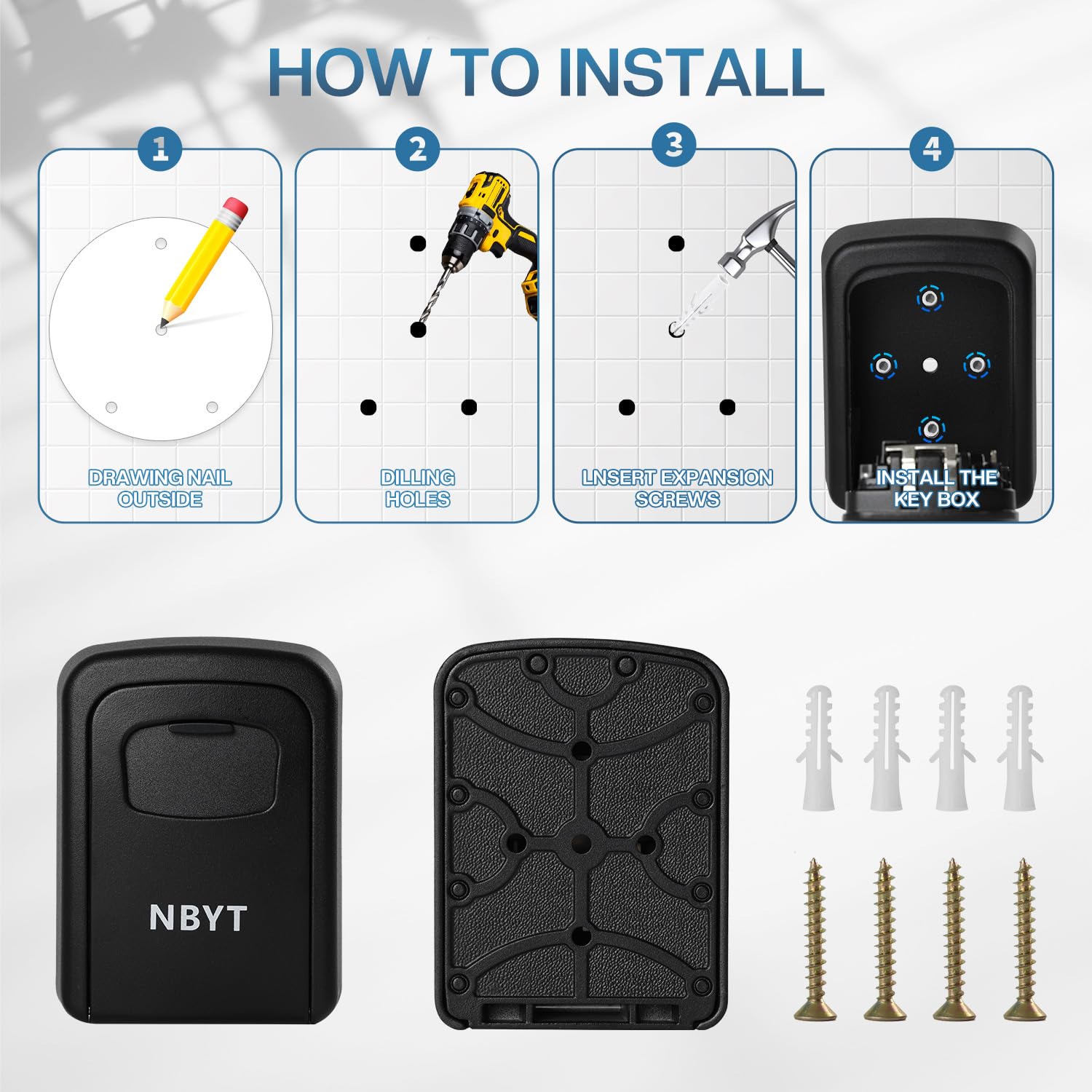 HOW TO INSTALL

1

DRAWING NAIL OUTSIDE

2

DILLING HOLES

3

LNSERT EXPANSION SCREWS

4

INSTALL THE KEY BOX

NBYT