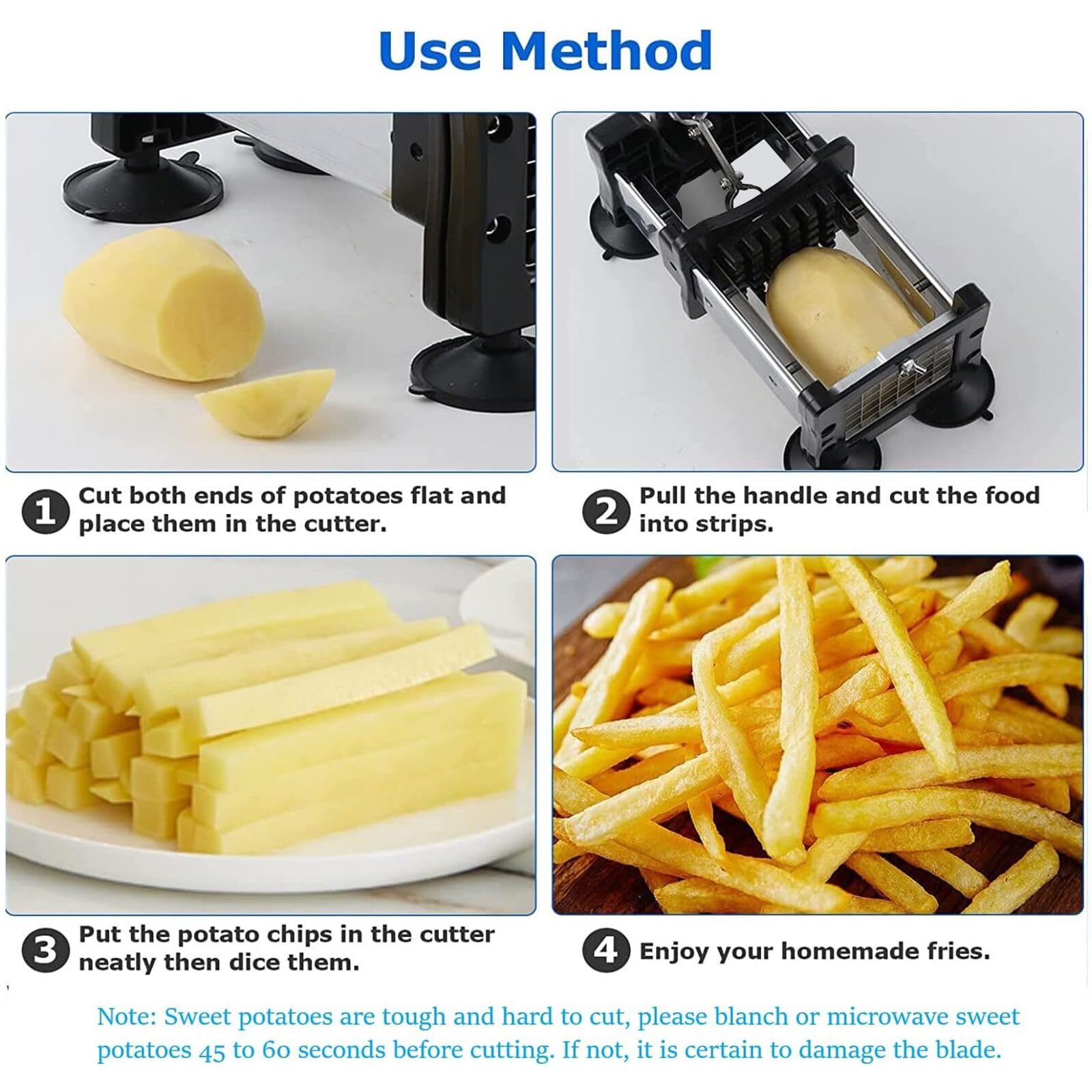 Use Method

1 Cut both ends of potatoes flat and place them in the cutter.

2 Pull the handle and cut the food into strips.

3 Put the potato chips in the cutter neatly then dice them.

4 Enjoy your homemade fries.

Note: Sweet potatoes are tough and hard to cut, please blanch or microwave sweet potatoes 45 to 60 seconds before cutting. If not, it is certain to damage the blade.