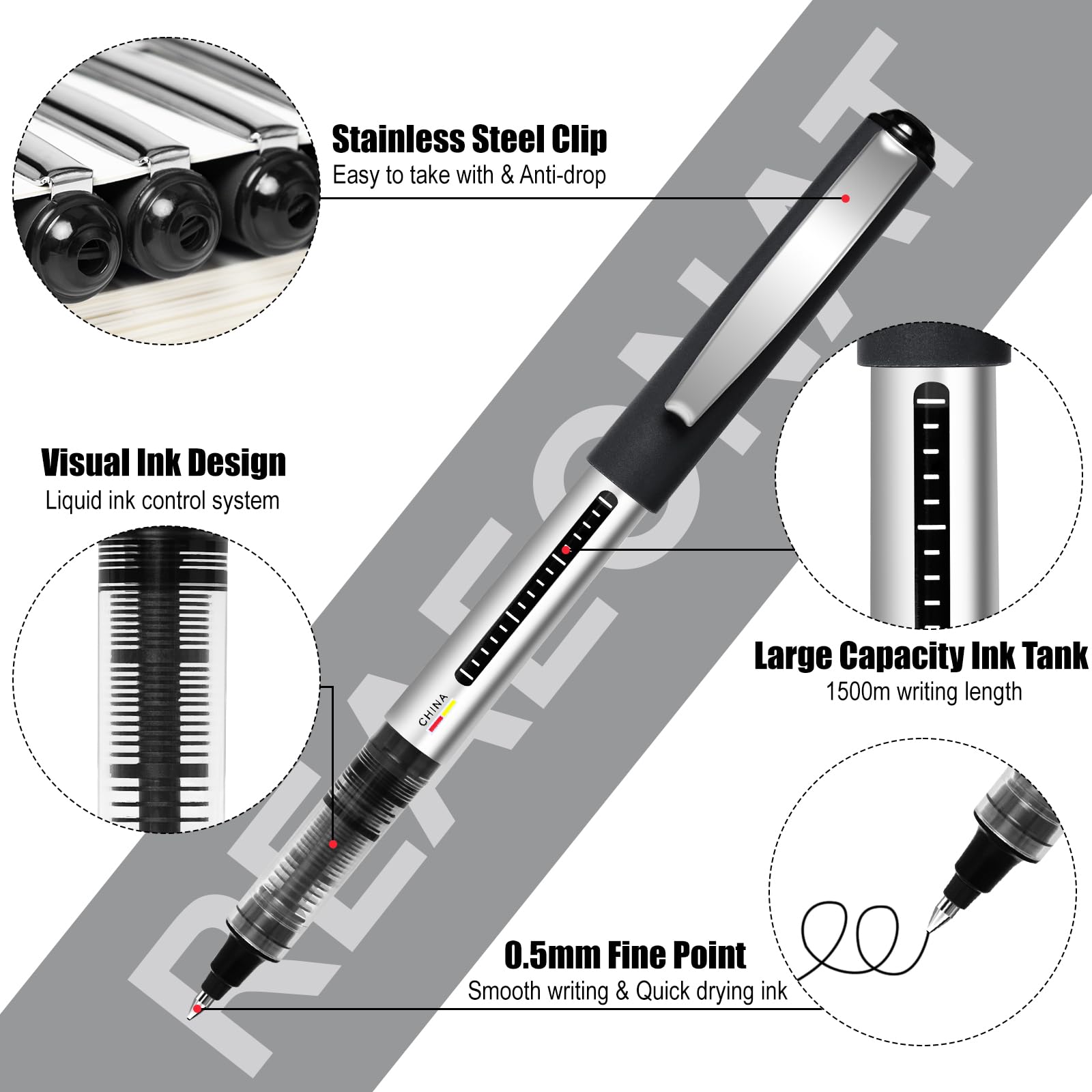 Stainless Steel Clip
Easy to take with & Anti-drop

Visual Ink Design
Liquid ink control system

REAEONAT

CHINA

Large Capacity Ink Tank
1500m writing length

0.5mm Fine Point
Smooth writing & Quick drying ink