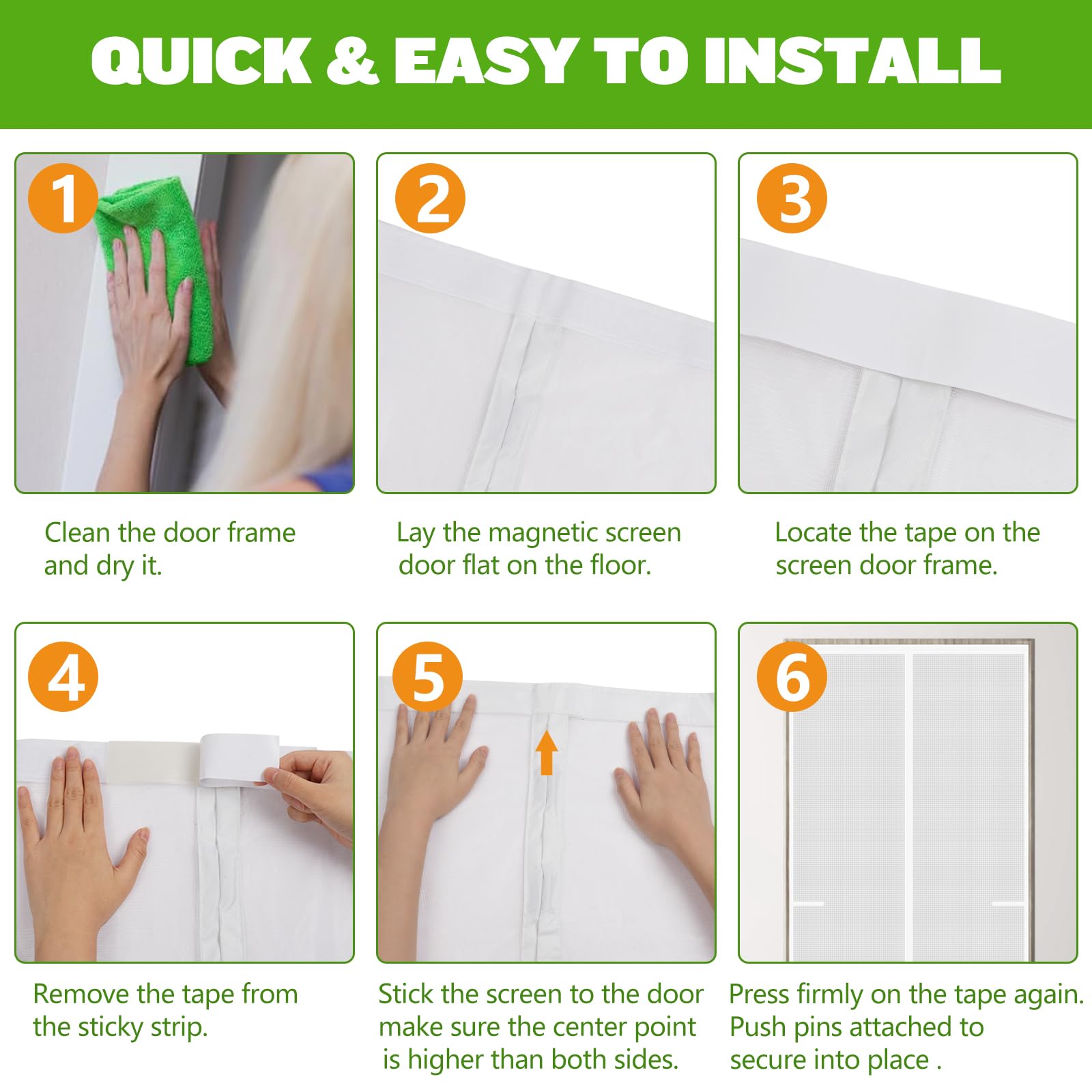 QUICK & EASY TO INSTALL

1

Clean the door frame and dry it.

2

Lay the magnetic screen door flat on the floor.

3

Locate the tape on the screen door frame.

4

Remove the tape from the sticky strip.

5

Stick the screen to the door make sure the center point is higher than both sides.

6

Press firmly on the tape again. Push pins attached to secure into place .