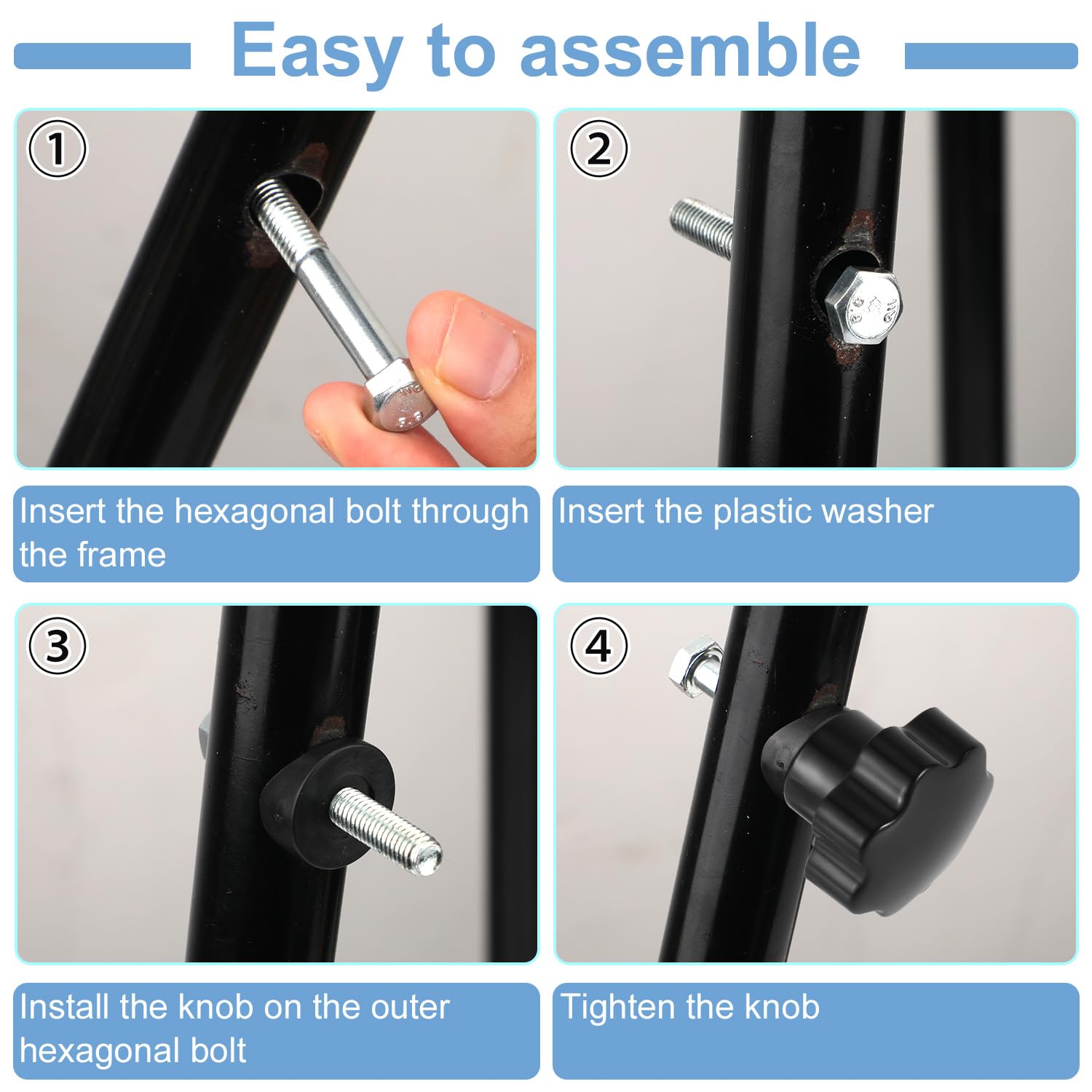 Easy to assemble

①

Insert the hexagonal bolt through the frame

②

Insert the plastic washer

③

Install the knob on the outer hexagonal bolt

④

Tighten the knob