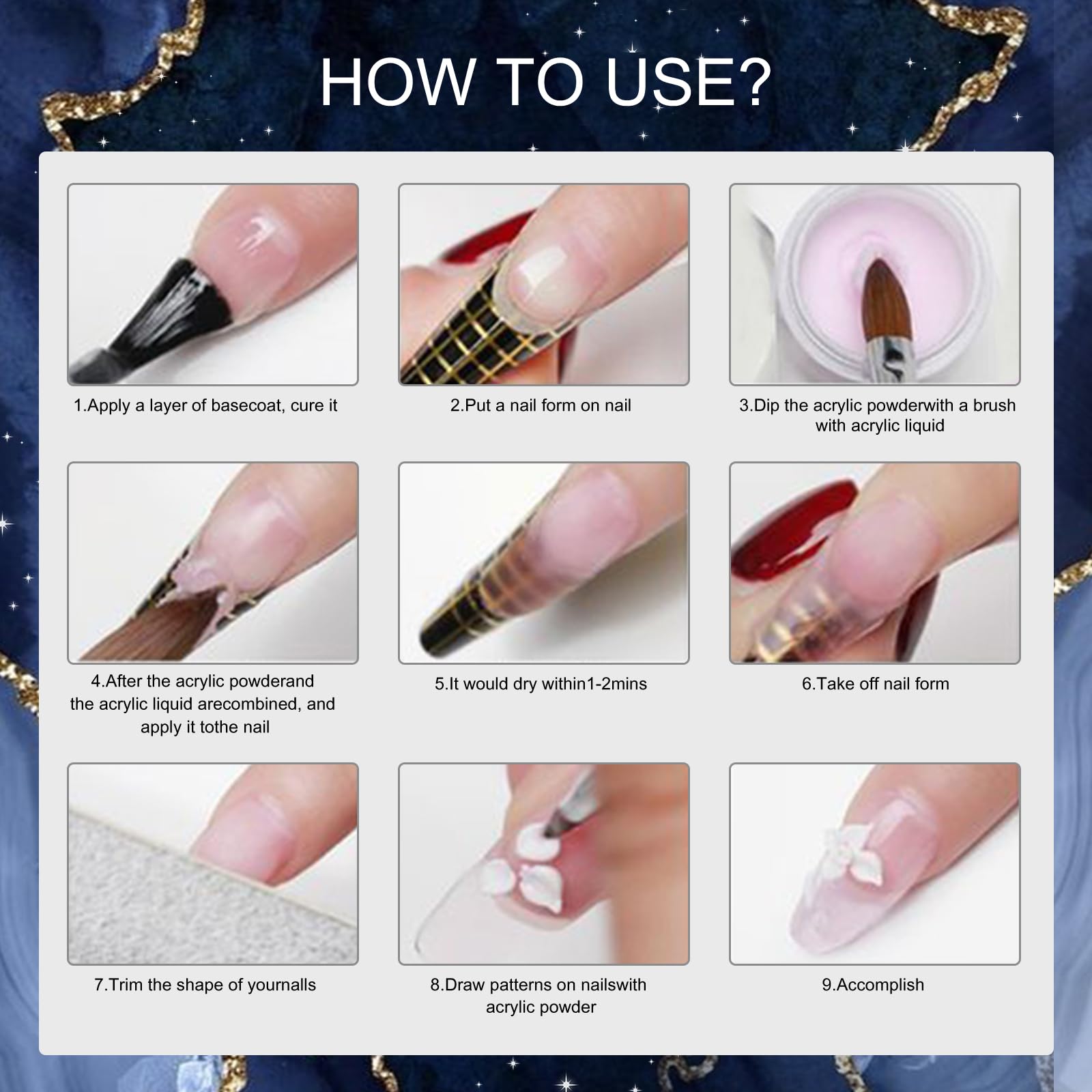 HOW TO USE?

1.Apply a layer of basecoat, cure it

2.Put a nail form on nail

3.Dip the acrylic powderwith a brush with acrylic liquid

4.After the acrylic powderand the acrylic liquid arecombined, and apply it tothe nail

5.It would dry within1-2mins

6.Take off nail form

7.Trim the shape of yournalls

8.Draw patterns on nailswith acrylic powder

9.Accomplish