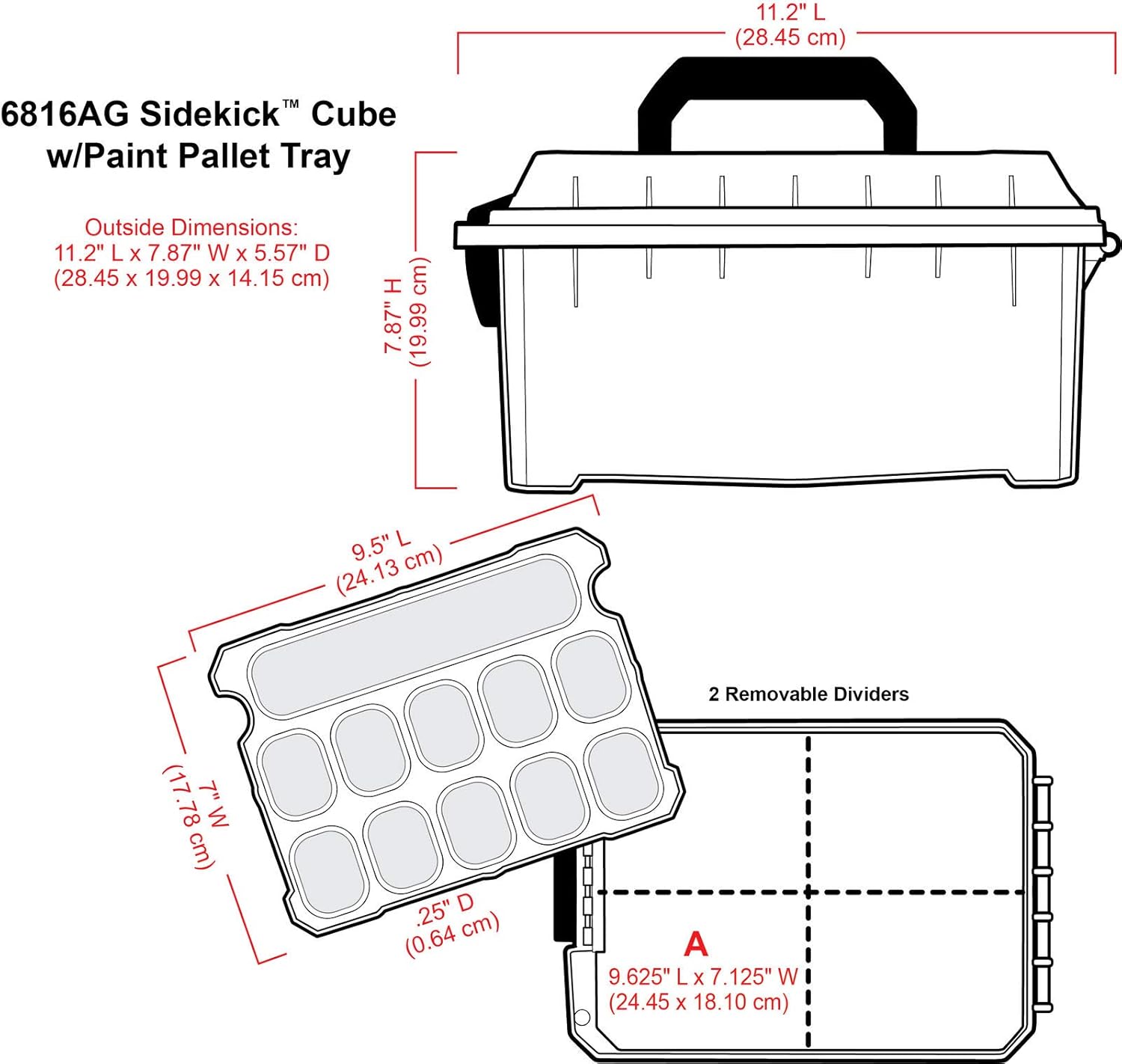 11.2" L
(28.45 cm)

6816AG Sidekick™ Cube
w/Paint Pallet Tray

Outside Dimensions:
11.2" L x 7.87" W x 5.57" D
(28.45 x 19.99 x 14.15 cm)

7.87" H
(19.99 cm)

9.5" L
(24.13 cm)

7" W
(17.78 cm)

.25" D
(0.64 cm)

2 Removable Dividers

A
9.625" L x 7.125" W
(24.45 x 18.10 cm)